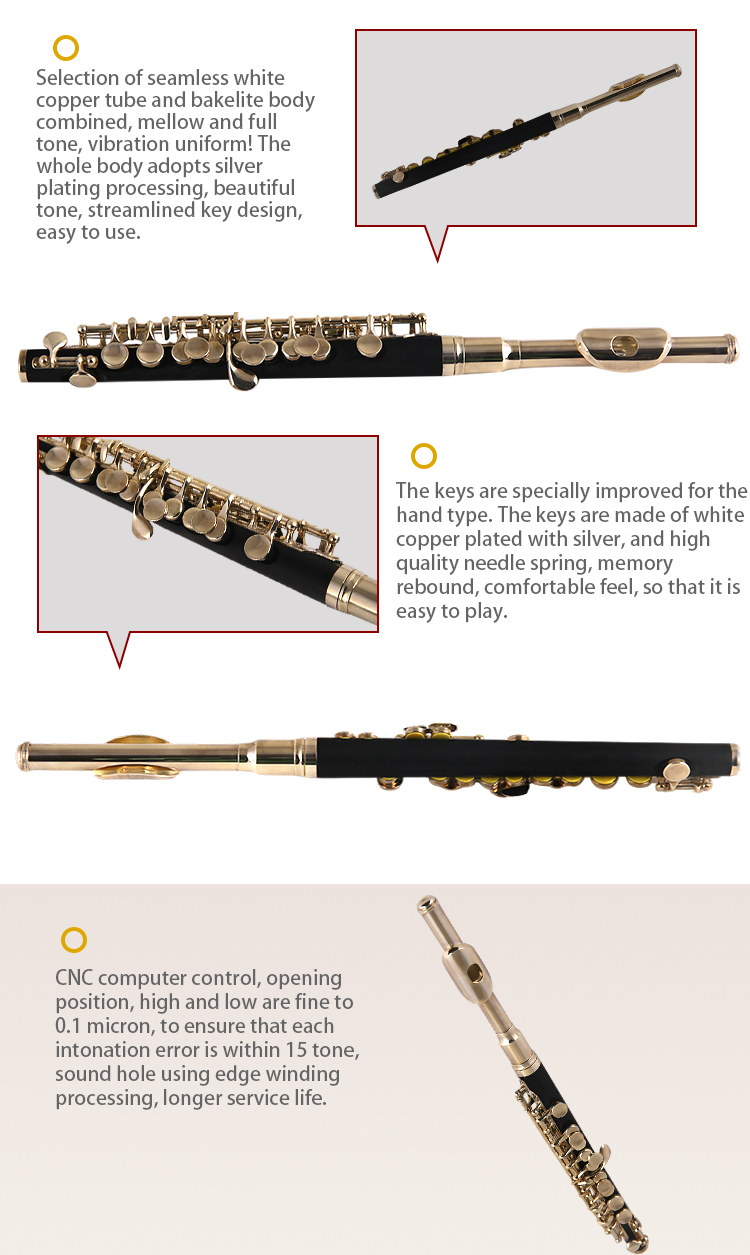 Selection of seamless white copper tube and bakelite body combined, mellow and full tone, vibration uniform! The whole body adopts silver plating processing, beautiful tone, streamlined key design, easy to use.

The keys are specially improved for the hand type. The keys are made of white copper plated with silver, and high quality needle spring, memory rebound, comfortable feel, so that it is easy to play.

CNC computer control, opening position, high and low are fine to 0.1 micron, to ensure that each intonation error is within 15 tone, sound hole using edge winding processing, longer service life.