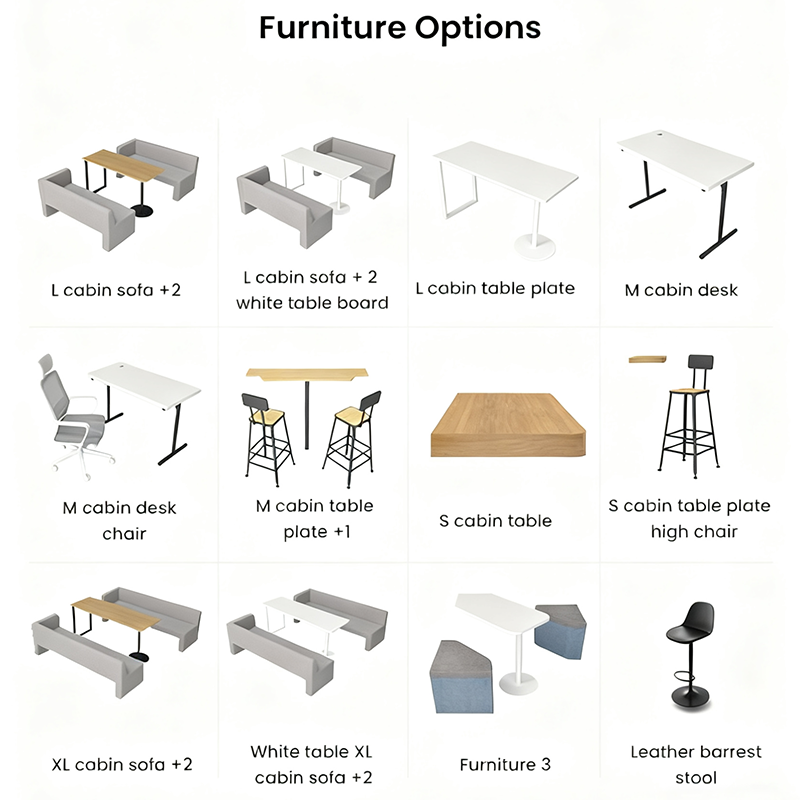 Furniture Options

L cabin sofa +2

L cabin sofa + 2 white table board

L cabin table plate

M cabin desk

M cabin desk chair

M cabin table plate +1

S cabin table

S cabin table plate high chair

XL cabin sofa +2

White table XL cabin sofa +2

Furniture 3

Leather barrest stool