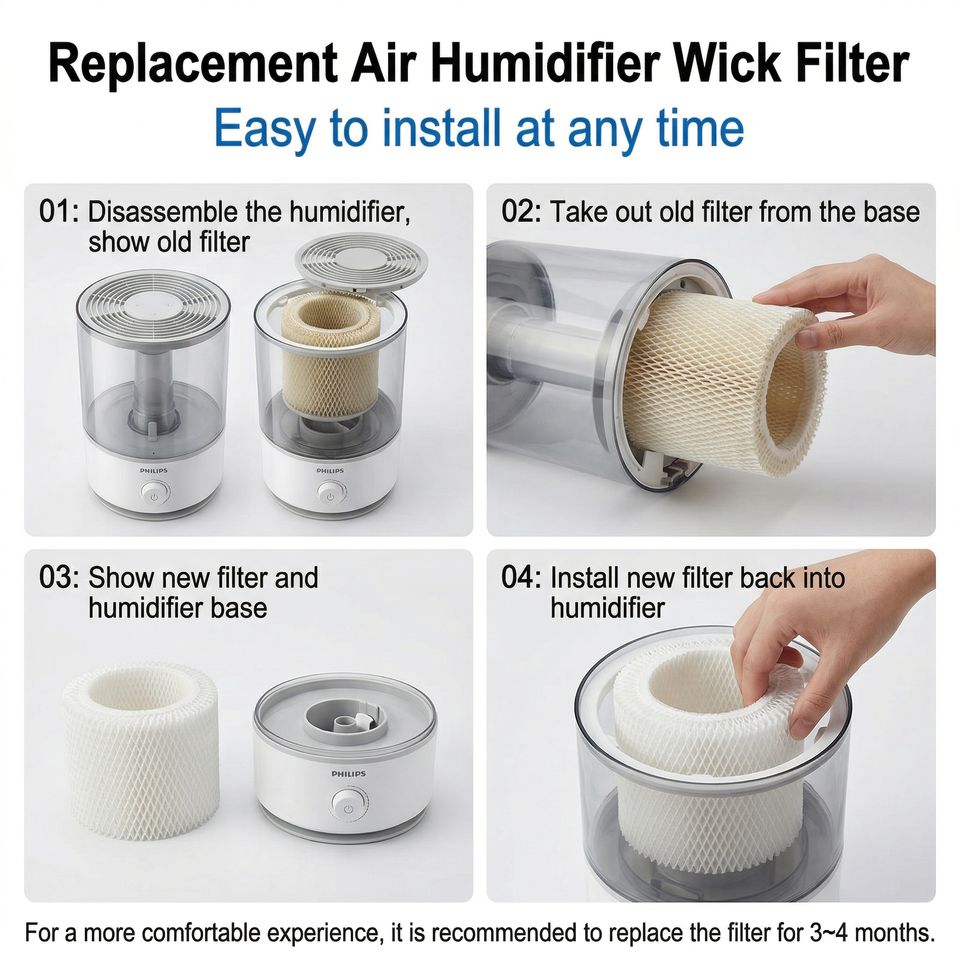 Replacement Air Humidifier Wick Filter
Easy to install at any time

01: Disassemble the humidifier, show old filter

PHILIPS

PHILIPS

02: Take out old filter from the base

03: Show new filter and humidifier base

PHILIPS

04: Install new filter back into humidifier

For a more comfortable experience, it is recommended to replace the filter for 3~4 months.