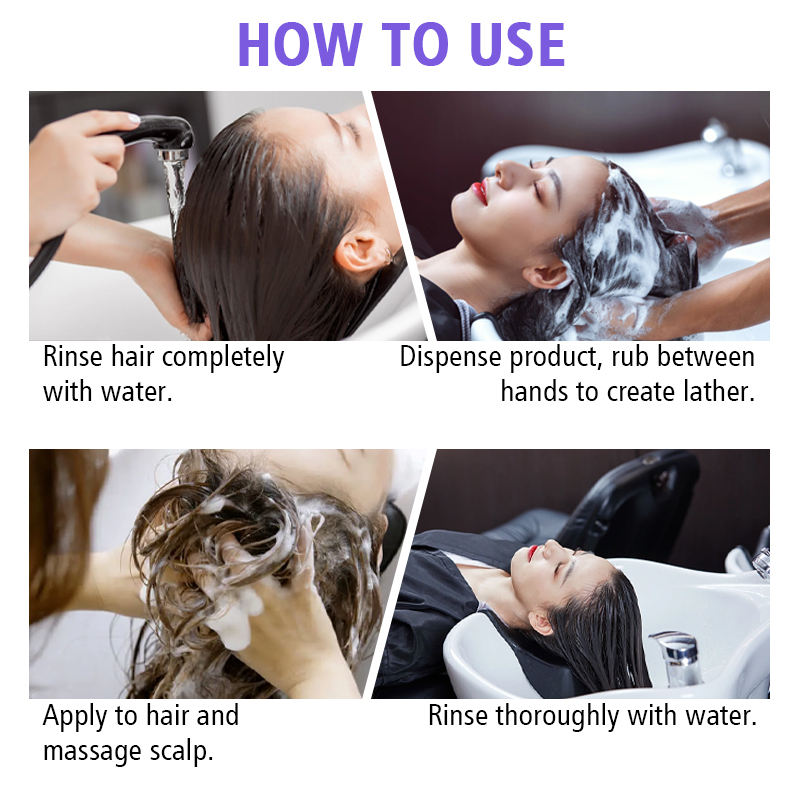 HOW TO USE

Rinse hair completely with water.

Dispense product, rub between hands to create lather.

Apply to hair and massage scalp.

Rinse thoroughly with water.