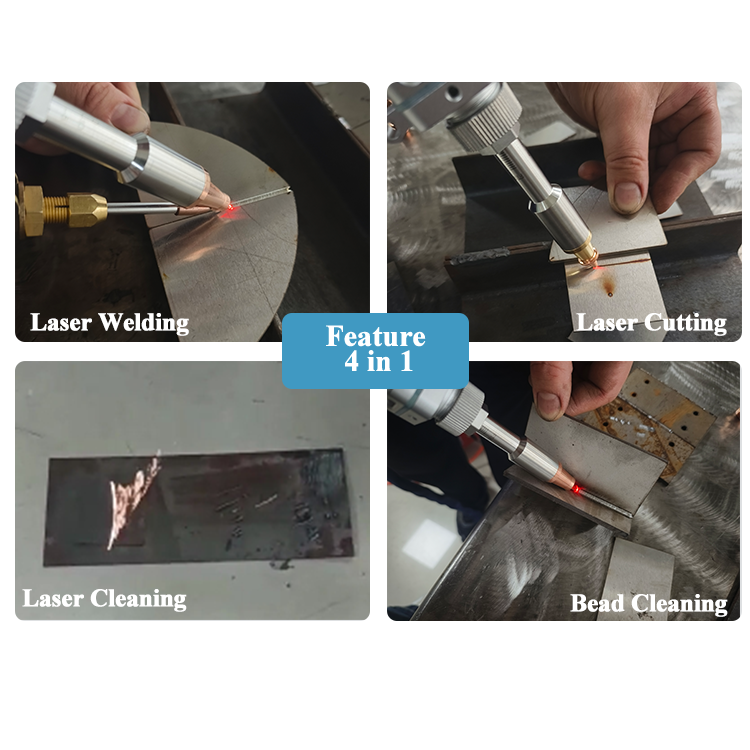 Laser Welding

Laser Cutting

Feature
4 in 1

Laser Cleaning

Bead Cleaning