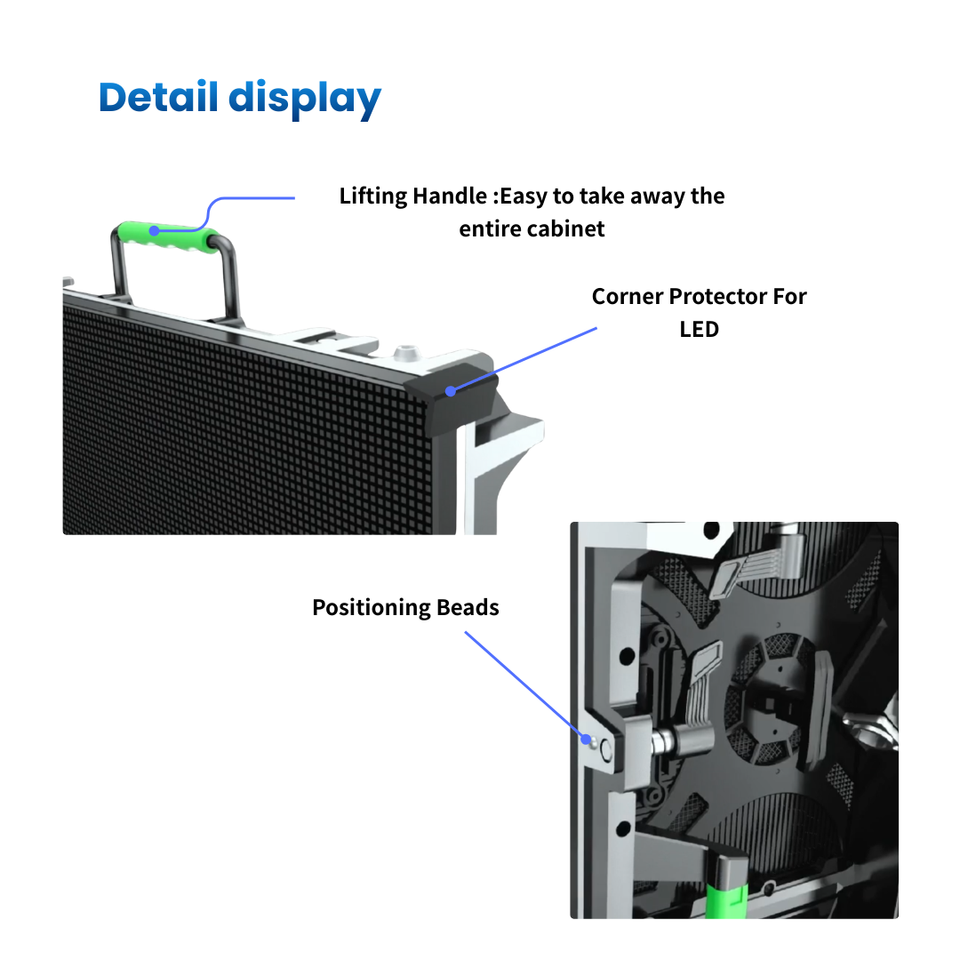 Detail display

Lifting Handle :Easy to take away the entire cabinet

Corner Protector For LED

Positioning Beads