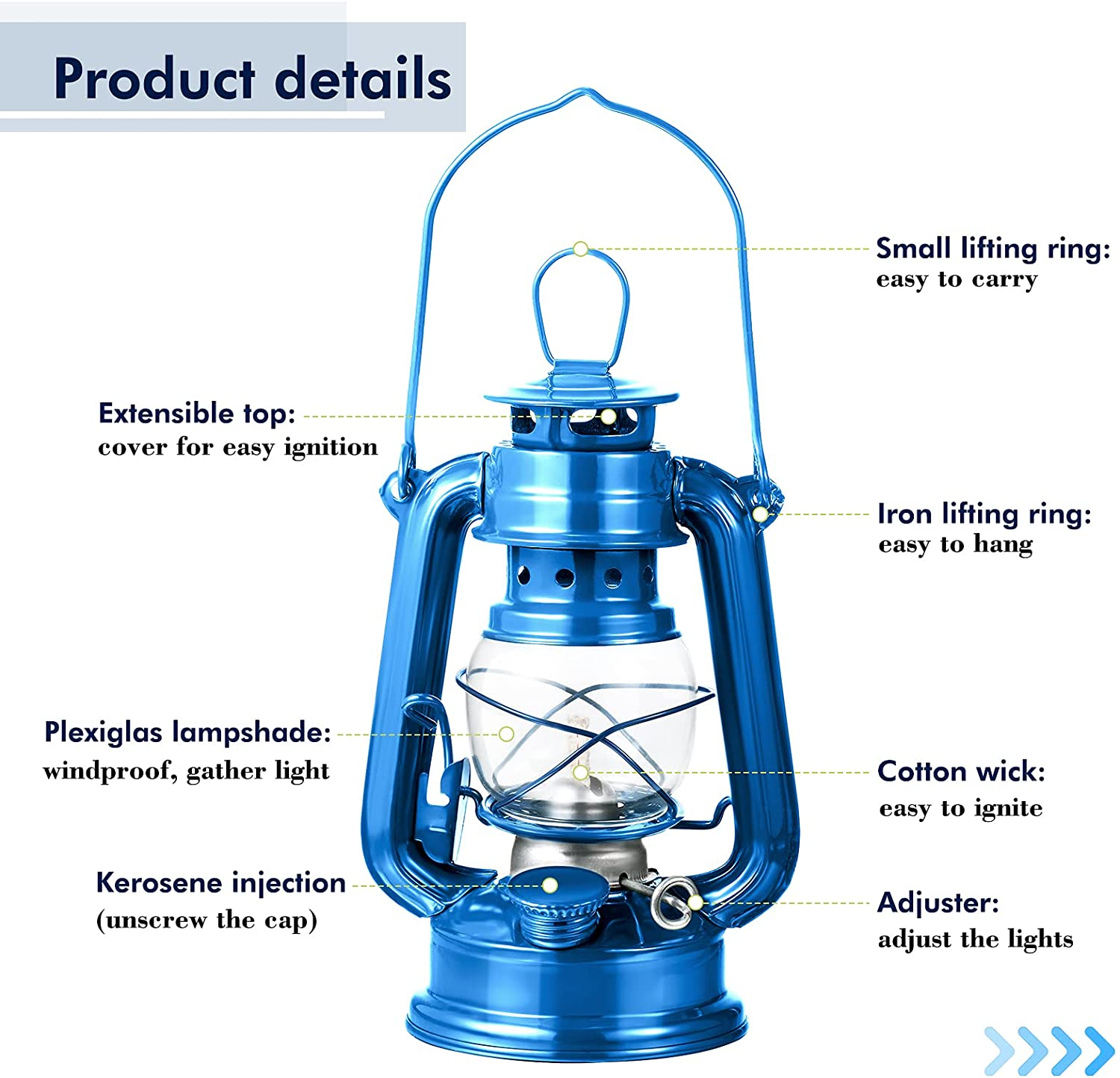 Product details

Small lifting ring:
easy to carry

Extensible top:
cover for easy ignition

Iron lifting ring:
easy to hang

Plexiglas lampshade:
windproof, gather light

Cotton wick:
easy to ignite

Kerosene injection
(unscrew the cap)

Adjuster:
adjust the lights