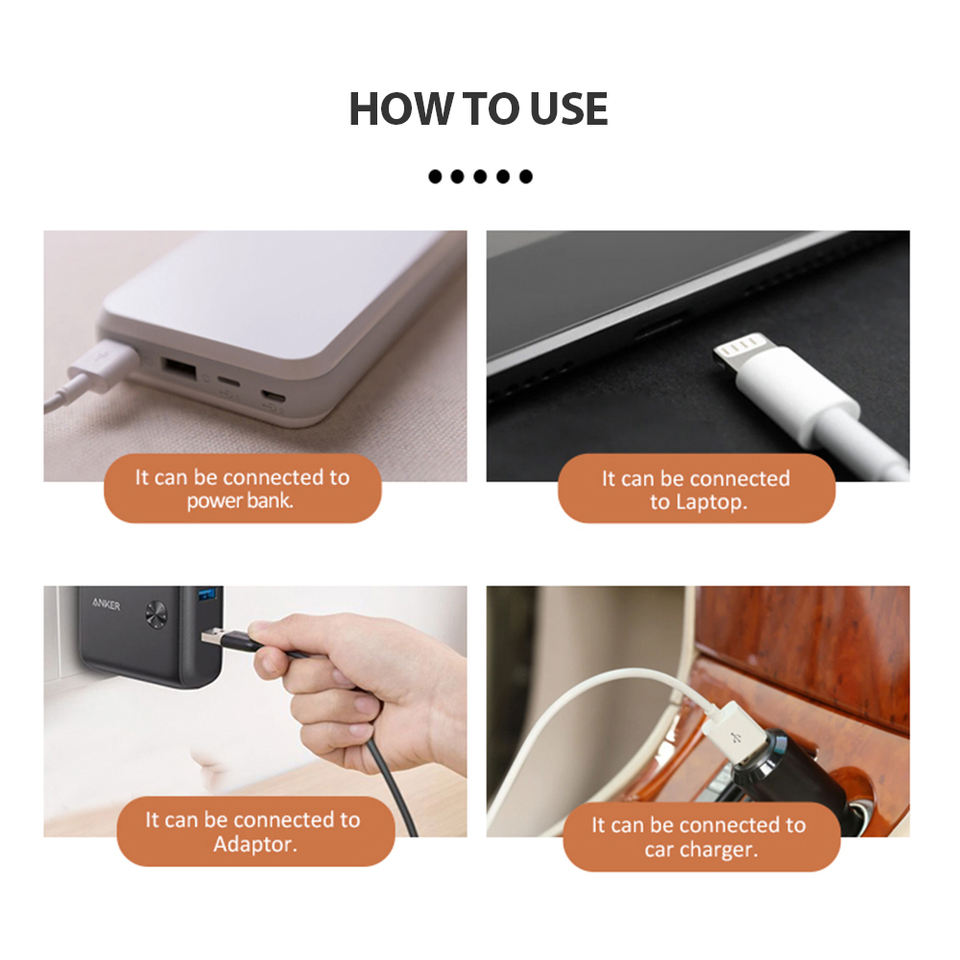 HOW TO USE

It can be connected to power bank.

It can be connected to Laptop.

ANKER

It can be connected to Adaptor.

It can be connected to car charger.