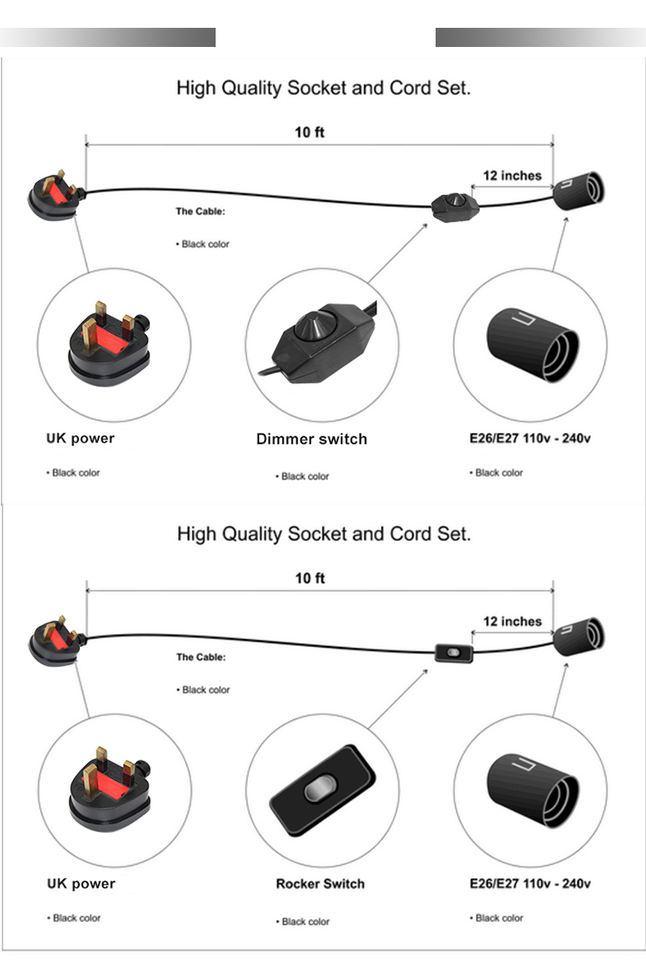 High Quality Socket and Cord Set.

10 ft

12 inches

The Cable:

• Black color

UK power

• Black color

Dimmer switch

• Black color

E26/E27 110v - 240v

• Black color

High Quality Socket and Cord Set.

10 ft

12 inches

The Cable:

• Black color

UK power

• Black color

Rocker Switch

• Black color

E26/E27 110v - 240v

• Black color