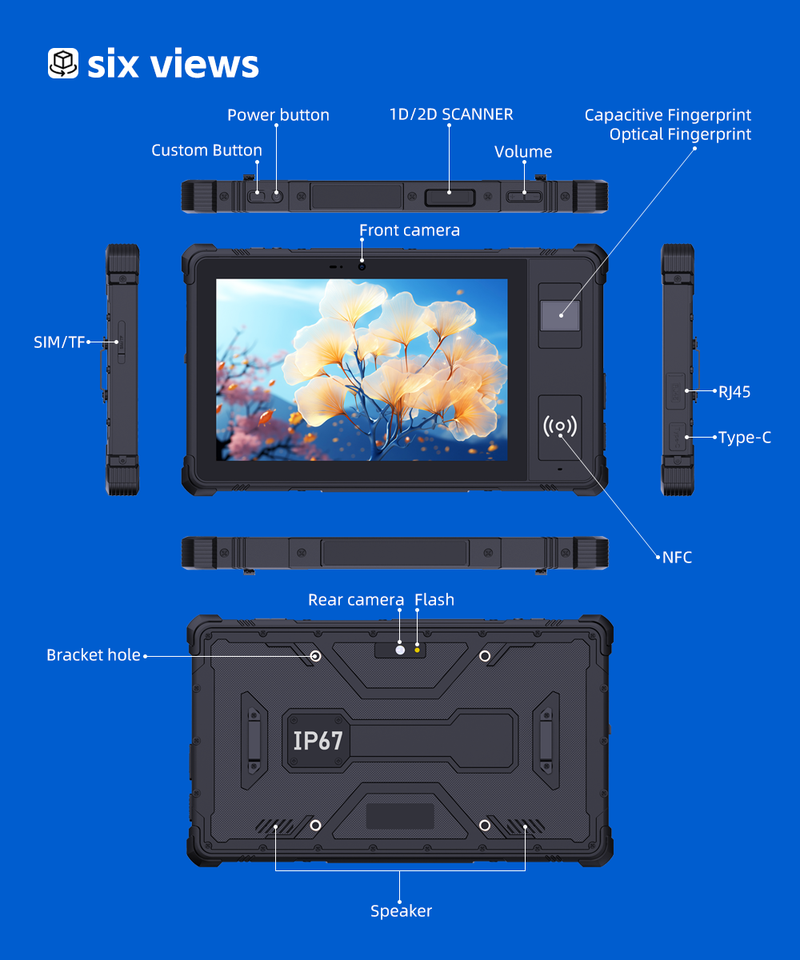 six views

Power button
1D/2D SCANNER
Capacitive Fingerprint
Optical Fingerprint
Custom Button
Volume
Front camera
SIM/TF
RJ45
Type-C
NFC
Rear camera
Flash
Bracket hole
IP67
Speaker