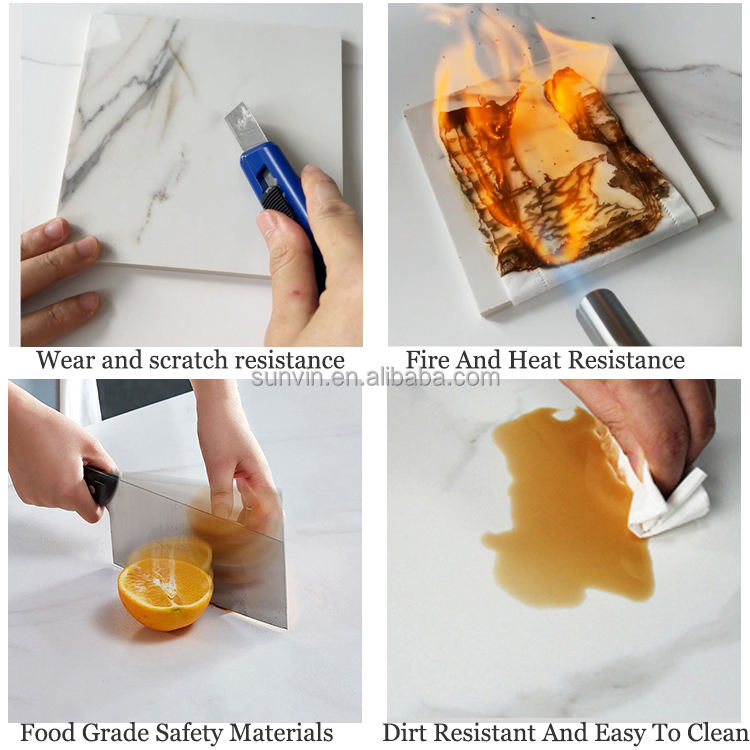 Wear and scratch resistance

Fire And Heat Resistance

sunvin.en.alibaba.com

Food Grade Safety Materials

Dirt Resistant And Easy To Clean