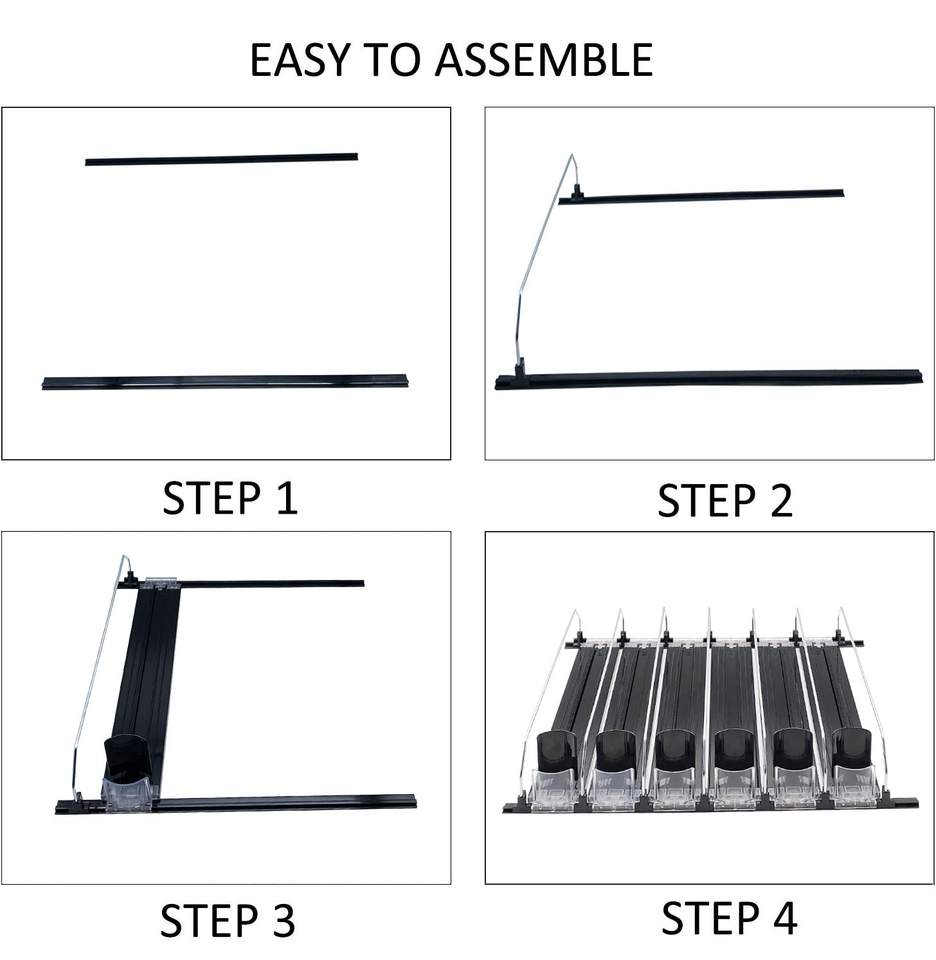 EASY TO ASSEMBLE

STEP 1

STEP 2

STEP 3

STEP 4