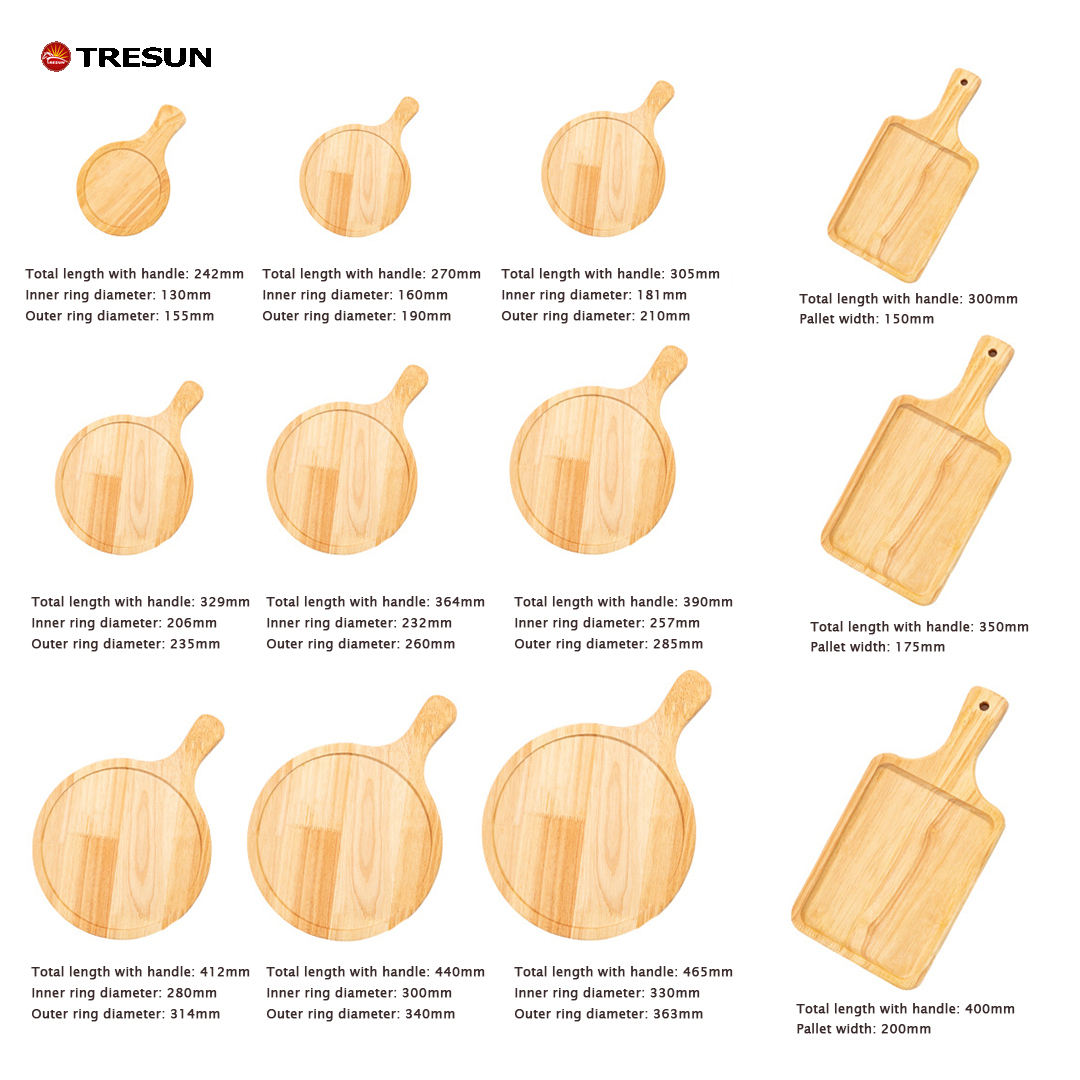 TRESUN

Total length with handle: 242mm
Inner ring diameter: 130mm
Outer ring diameter: 155mm

Total length with handle: 270mm
Inner ring diameter: 160mm
Outer ring diameter: 190mm

Total length with handle: 305mm
Inner ring diameter: 181mm
Outer ring diameter: 210mm

Total length with handle: 300mm
Pallet width: 150mm

Total length with handle: 329mm
Inner ring diameter: 206mm
Outer ring diameter: 235mm

Total length with handle: 364mm
Inner ring diameter: 232mm
Outer ring diameter: 260mm

Total length with handle: 390mm
Inner ring diameter: 257mm
Outer ring diameter: 285mm

Total length with handle: 350mm
Pallet width: 175mm

Total length with handle: 412mm
Inner ring diameter: 280mm
Outer ring diameter: 314mm

Total length with handle: 440mm
Inner ring diameter: 300mm
Outer ring diameter: 340mm

Total length with handle: 465mm
Inner ring diameter: 330mm
Outer ring diameter: 363mm

Total length with handle: 400mm
Pallet width: 200mm