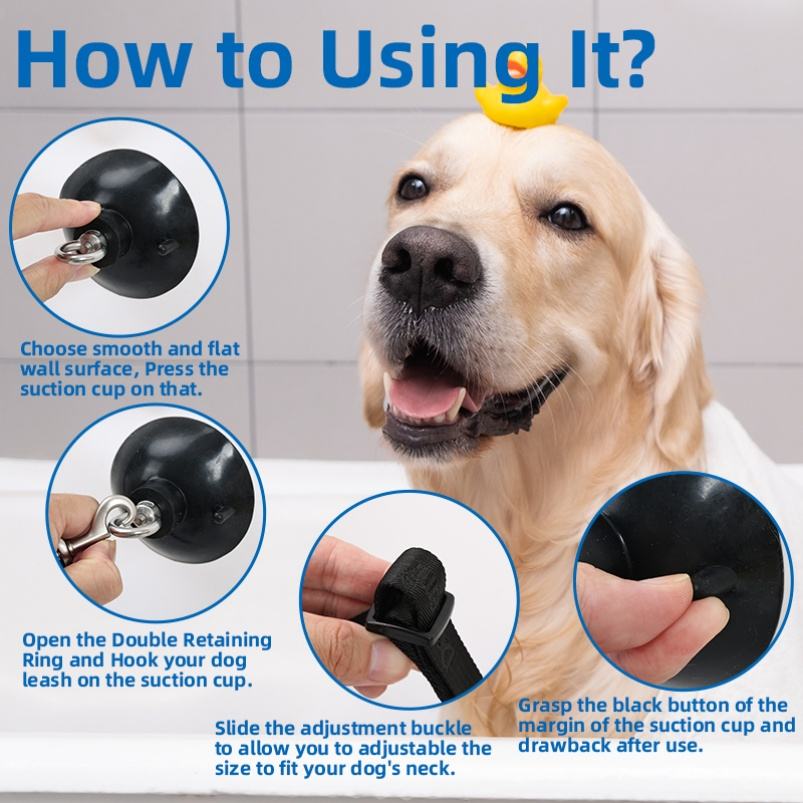 How to Using It?

Choose smooth and flat wall surface, Press the suction cup on that.

Open the Double Retaining Ring and Hook your dog leash on the suction cup.

Slide the adjustment buckle to allow you to adjustable the size to fit your dog's neck.

Grasp the black button of the margin of the suction cup and drawback after use.