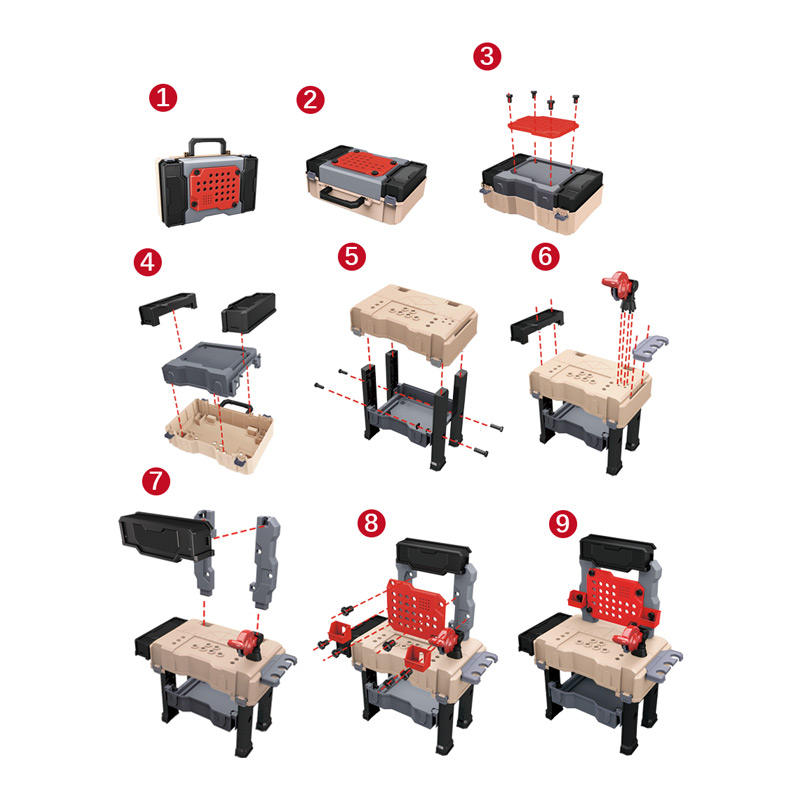 1
2
3
4
5
6
7
8
9