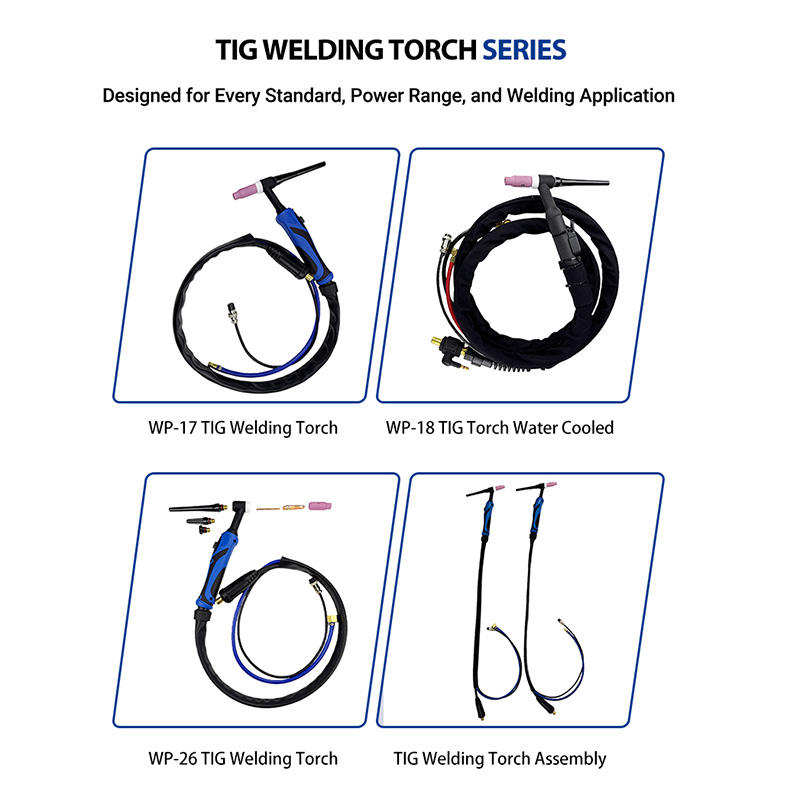 TIG WELDING TORCH SERIES

Designed for Every Standard, Power Range, and Welding Application

WP-17 TIG Welding Torch

WP-18 TIG Torch Water Cooled

WP-26 TIG Welding Torch

TIG Welding Torch Assembly