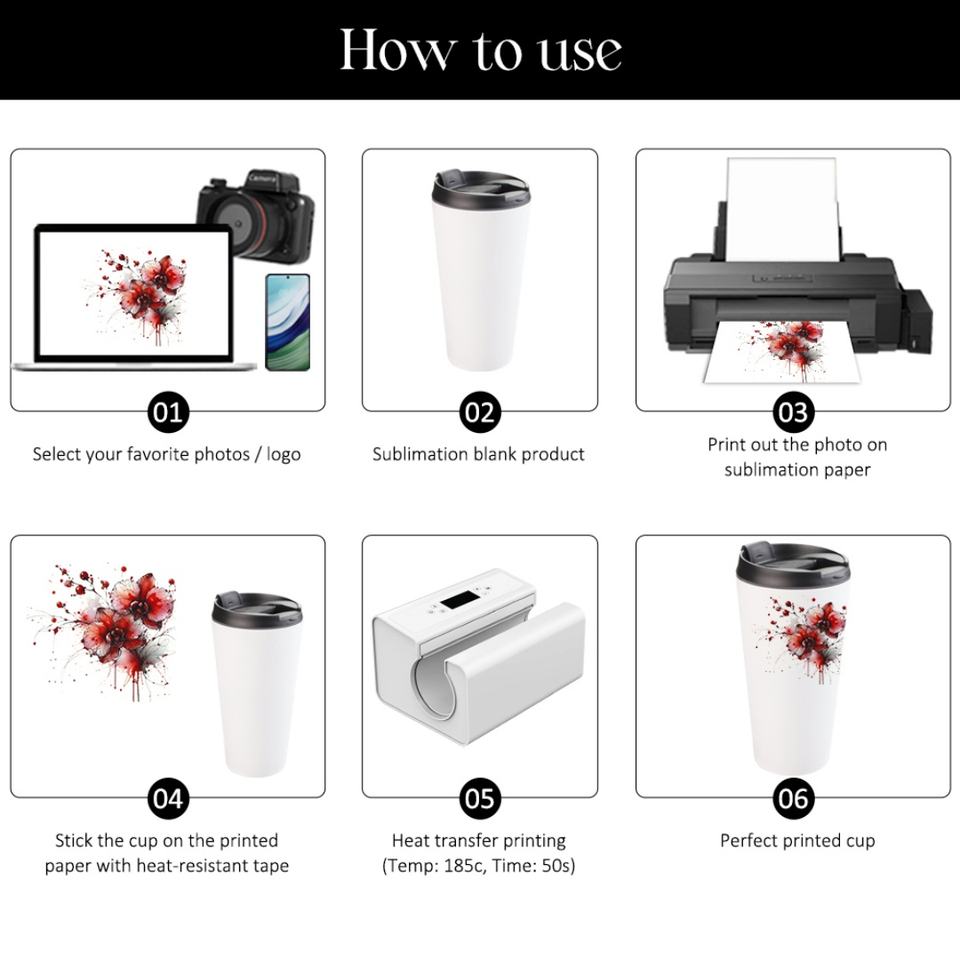 How to use

Camera

01
Select your favorite photos / logo

02
Sublimation blank product

03
Print out the photo on sublimation paper

04
Stick the cup on the printed paper with heat-resistant tape

05
Heat transfer printing (Temp: 185c, Time: 50s)

06
Perfect printed cup