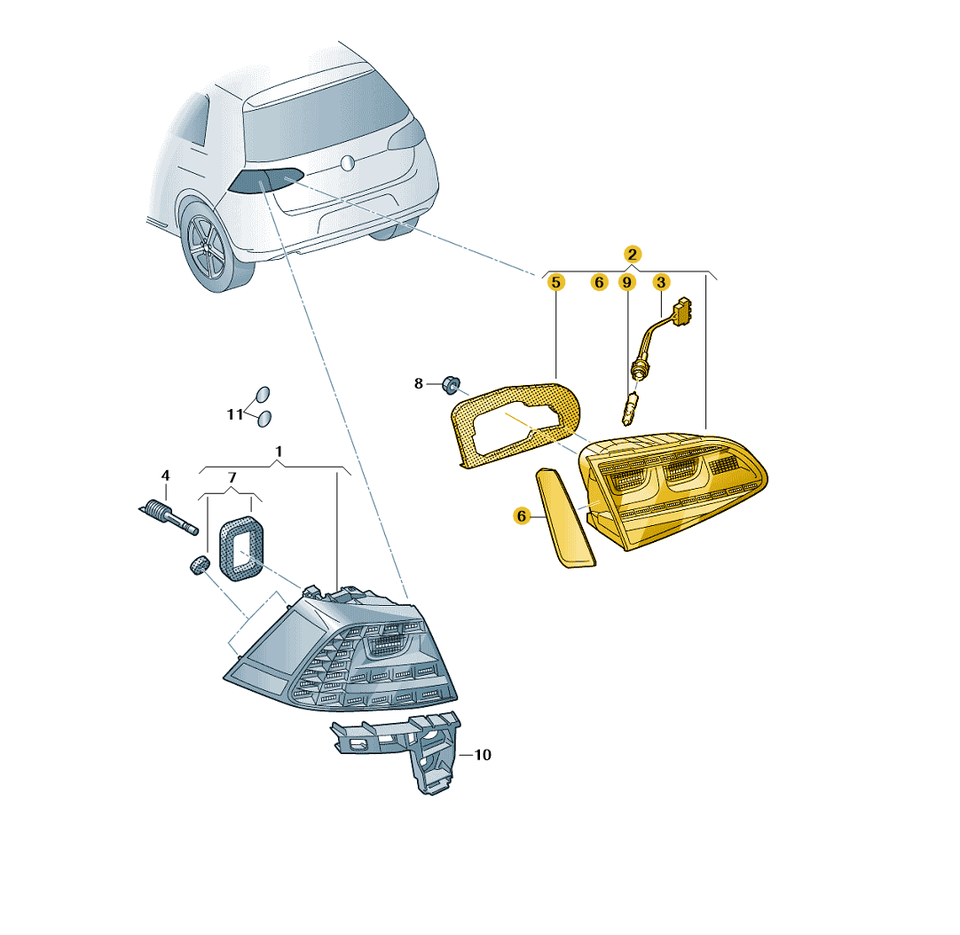 2
5
6
9
3
8
11
1
4
7
6
10