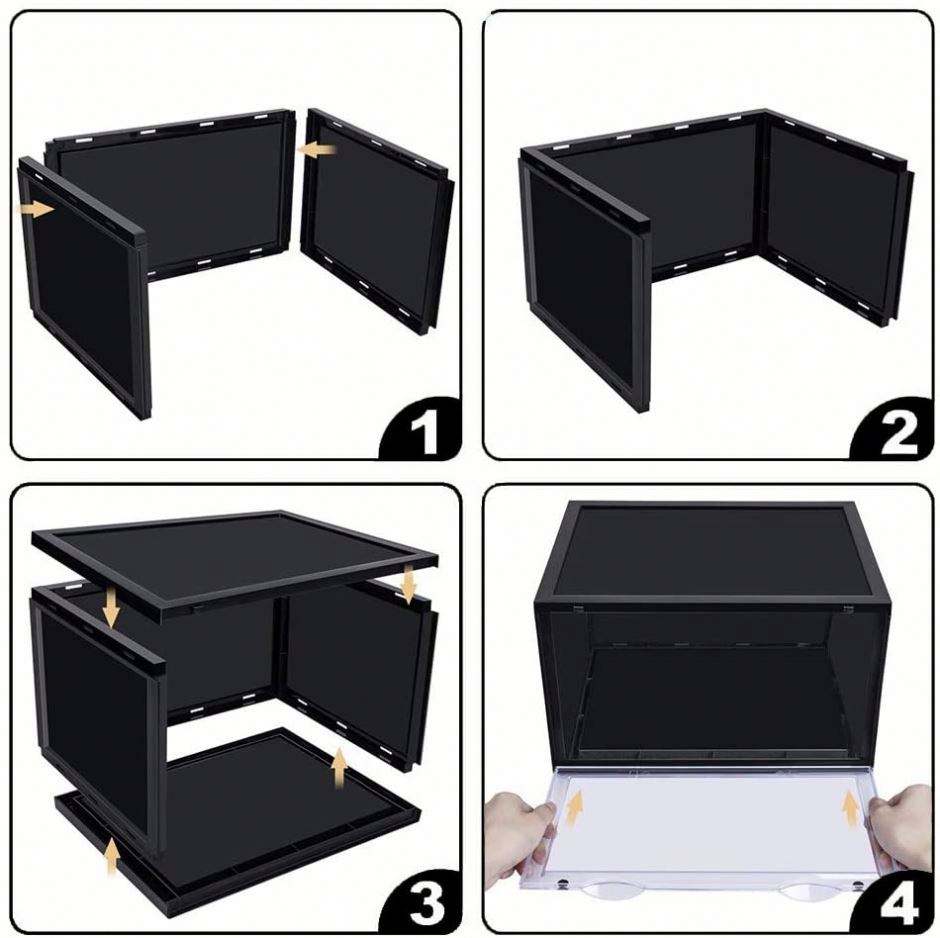 1

2

3

4