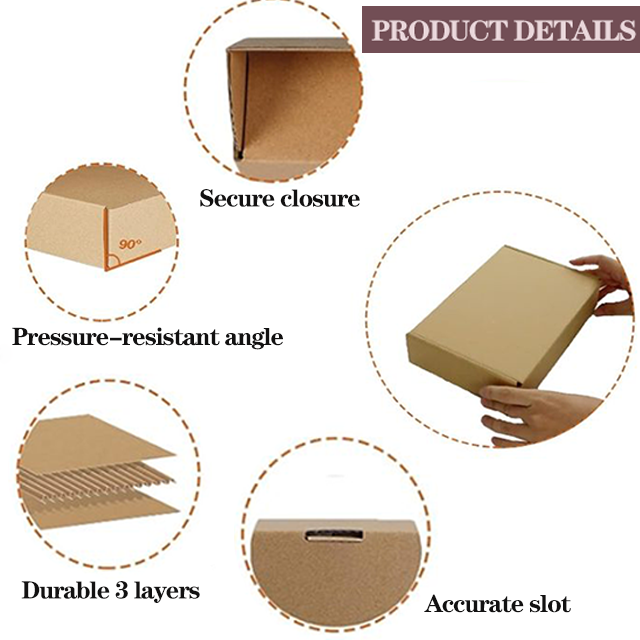 PRODUCT DETAILS

Secure closure

90°

Pressure-resistant angle

Durable 3 layers

Accurate slot