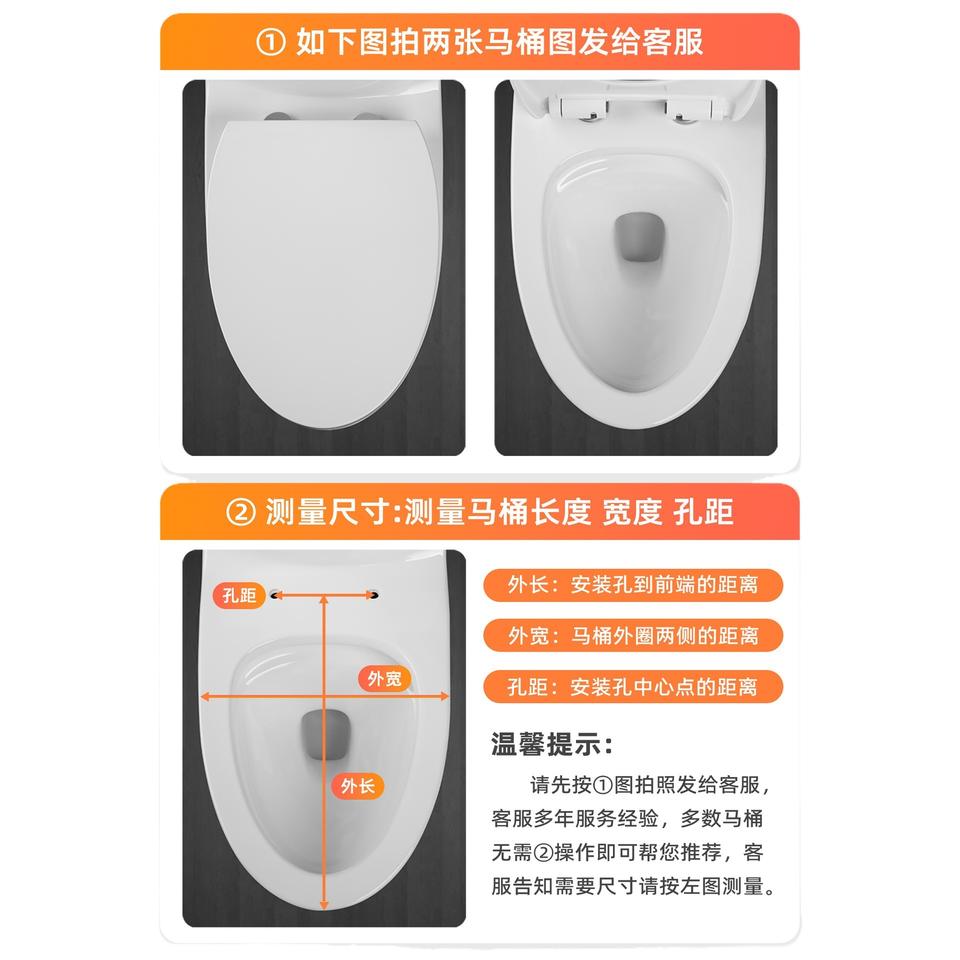 ① 如下图拍两张马桶图发给客服

② 测量尺寸:测量马桶长度 宽度 孔距

孔距

外宽

外长

外长：安装孔到前端的距离

外宽：马桶外圈两侧的距离

孔距：安装孔中心点的距离

温馨提示:

请先按①图拍照发给客服，客服多年服务经验，多数马桶无需②操作即可帮您推荐，客服告知需要尺寸请按左图测量。