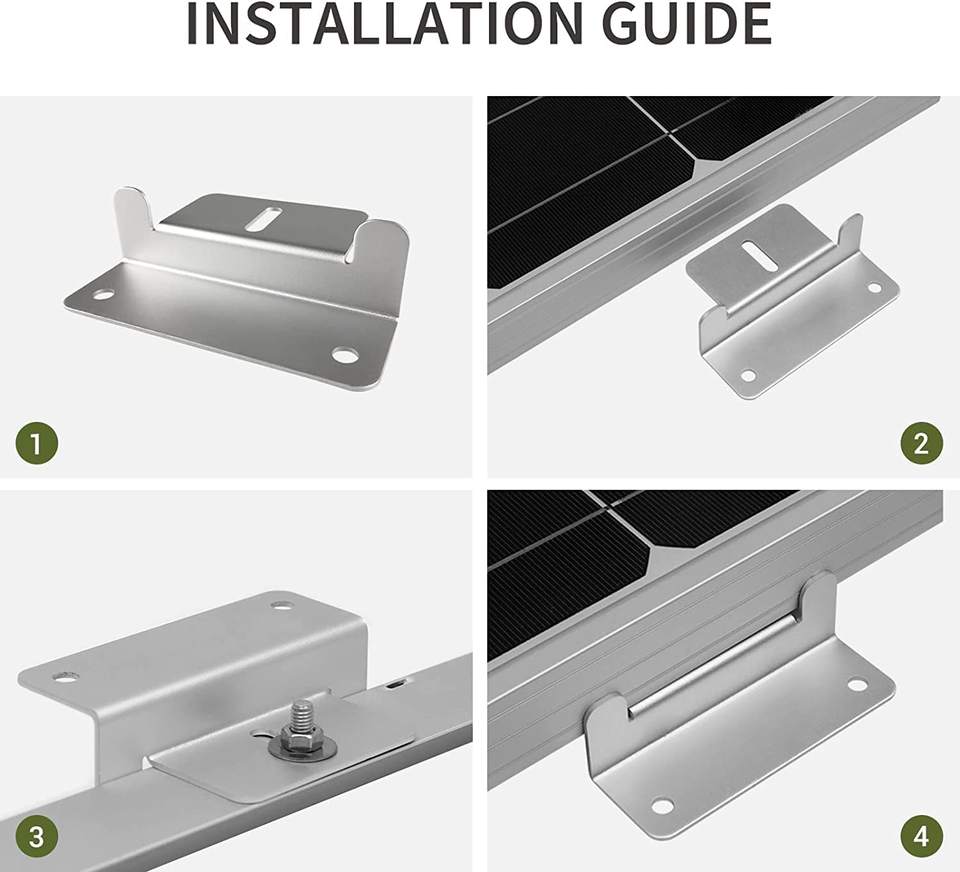 INSTALLATION GUIDE

1

2

3

4