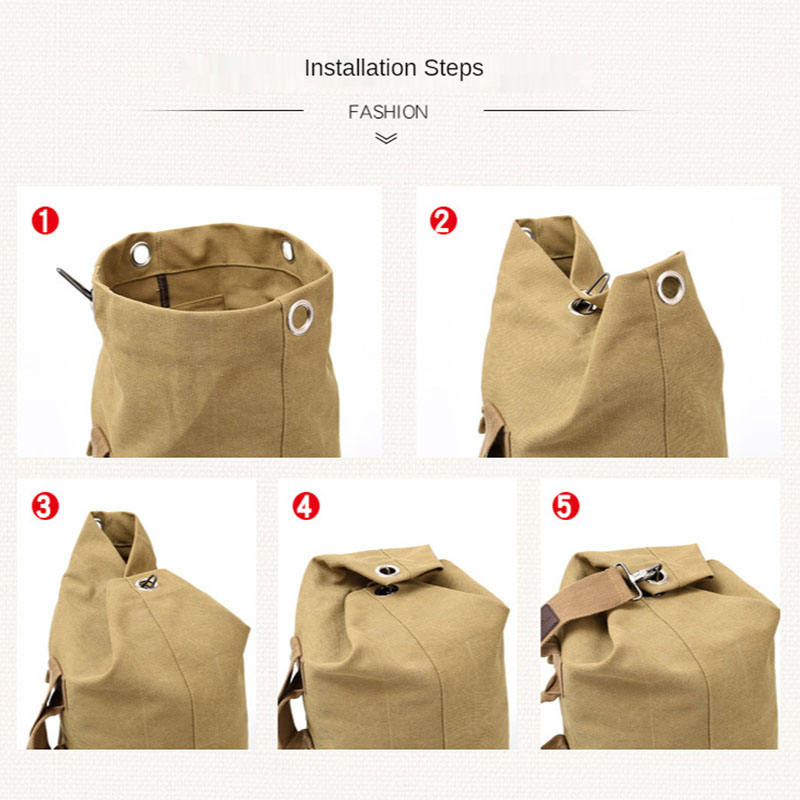 Installation Steps

FASHION

1

2

3

4

5