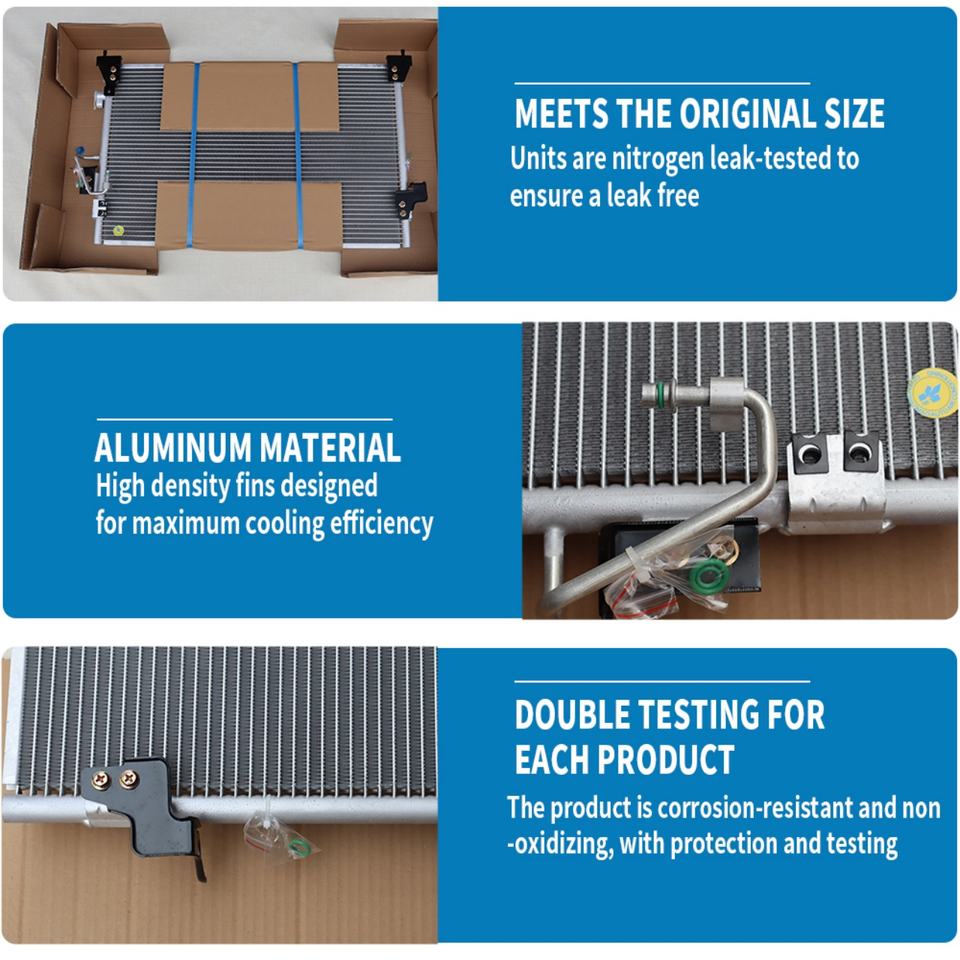 MEETS THE ORIGINAL SIZE
Units are nitrogen leak-tested to ensure a leak free

ALUMINUM MATERIAL
High density fins designed for maximum cooling efficiency

DOUBLE TESTING FOR EACH PRODUCT
The product is corrosion-resistant and non -oxidizing, with protection and testing