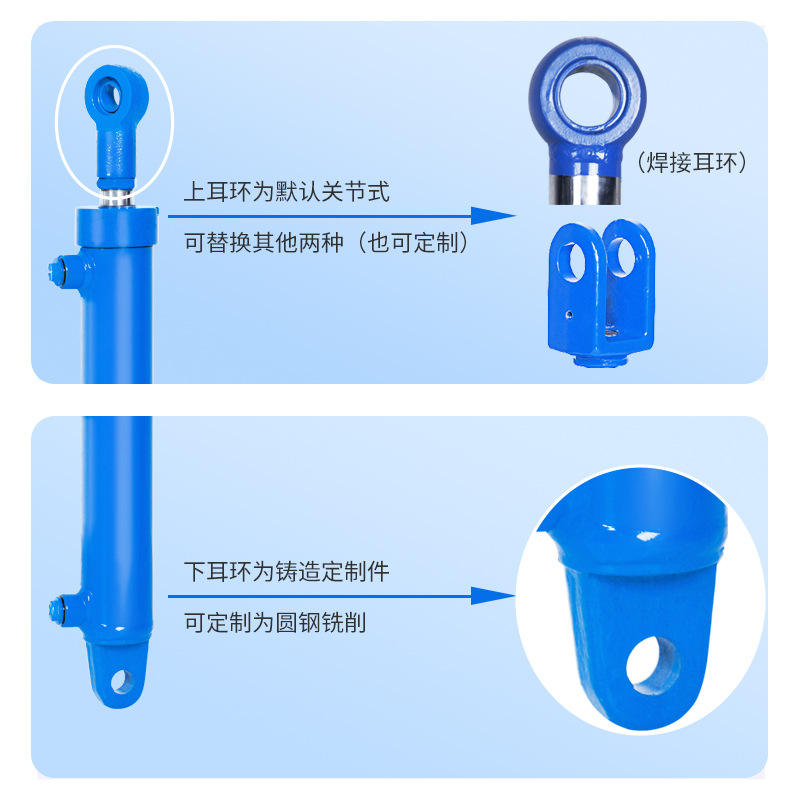 上耳环为默认关节式

可替换其他两种（也可定制）

（焊接耳环）

下耳环为铸造定制件

可定制为圆钢铣削