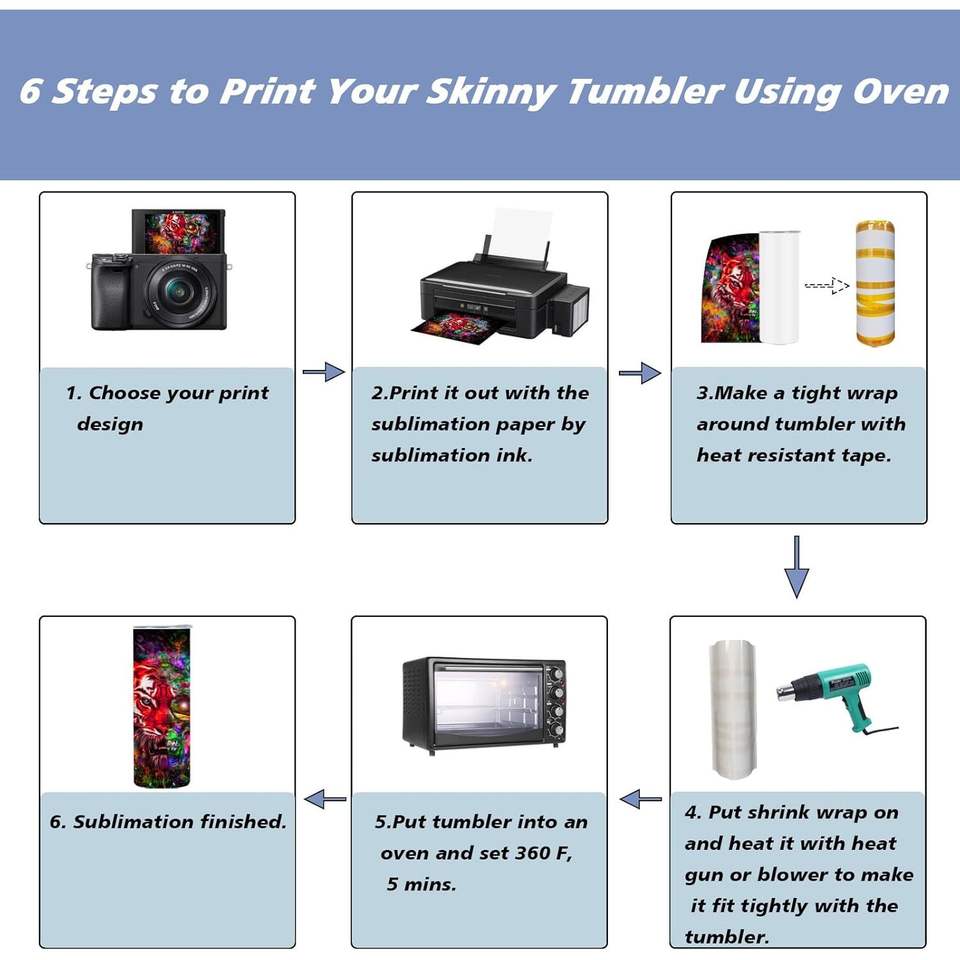 6 Steps to Print Your Skinny Tumbler Using Oven

1. Choose your print design

2.Print it out with the sublimation paper by sublimation ink.

3.Make a tight wrap around tumbler with heat resistant tape.

4. Put shrink wrap on and heat it with heat gun or blower to make it fit tightly with the tumbler.

5.Put tumbler into an oven and set 360 F, 5 mins.

6. Sublimation finished.