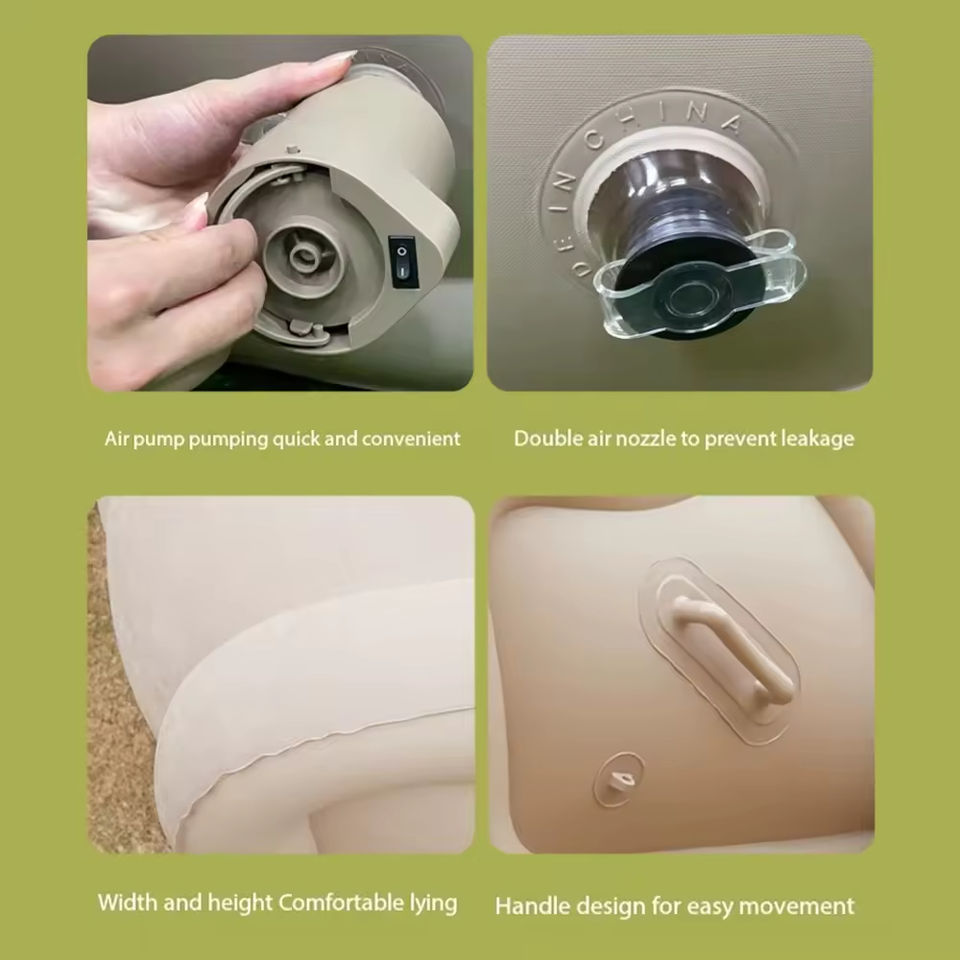 DE IN CHINA

Air pump pumping quick and convenient

Double air nozzle to prevent leakage

Width and height Comfortable lying

Handle design for easy movement