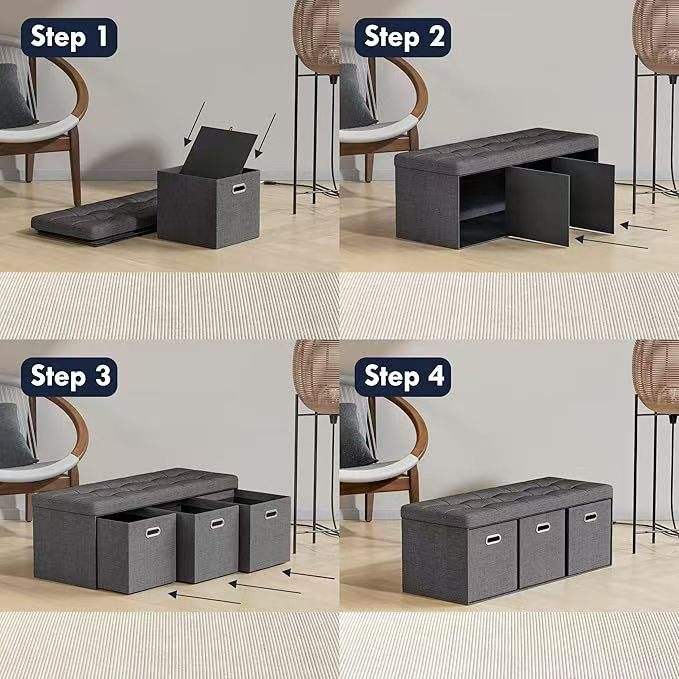 Step 1

Step 2

Step 3

Step 4