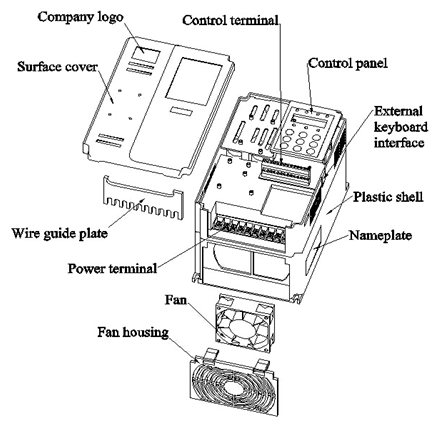 Company logo
Control terminal
Surface cover
Control panel
External keyboard interface
Plastic shell
Wire guide plate
Nameplate
Power terminal
Fan
Fan housing