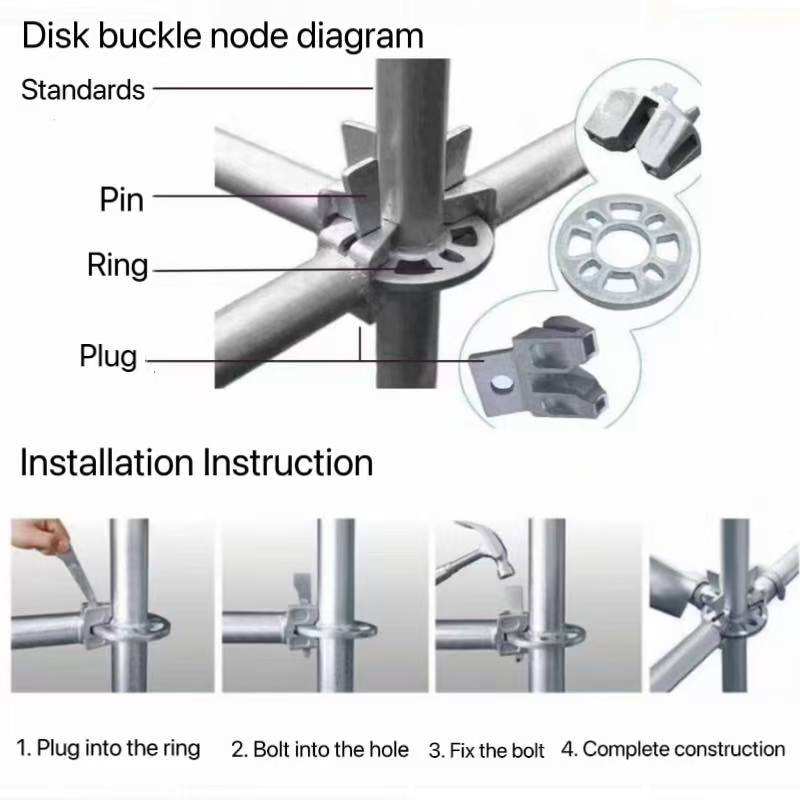 Disk buckle node diagram

Standards

Pin

Ring

Plug

Installation Instruction

1. Plug into the ring
2. Bolt into the hole
3. Fix the bolt
4. Complete construction