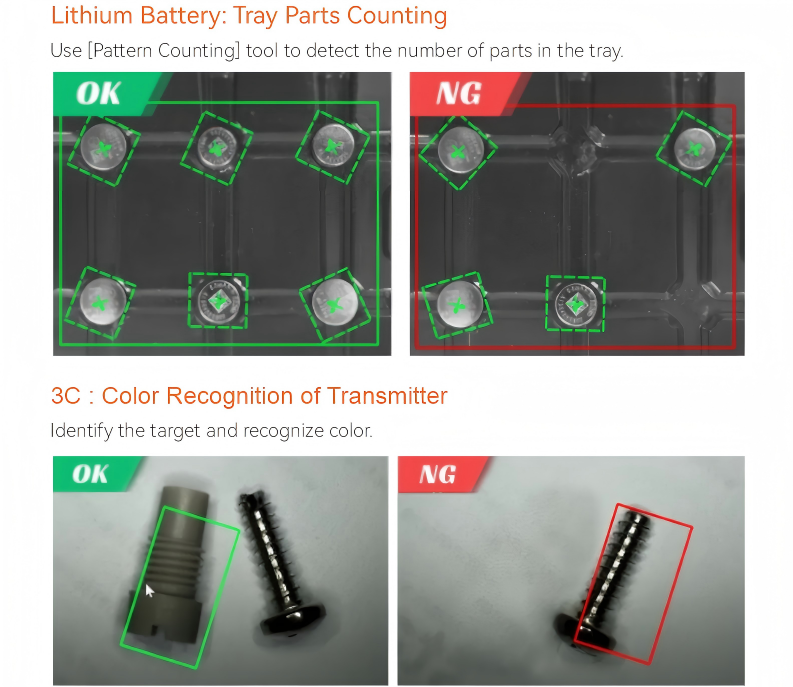 Lithium Battery: Tray Parts Counting

Use [Pattern Counting] tool to detect the number of parts in the tray.

OK

NG

3C : Color Recognition of Transmitter

Identify the target and recognize color.

OK

NG