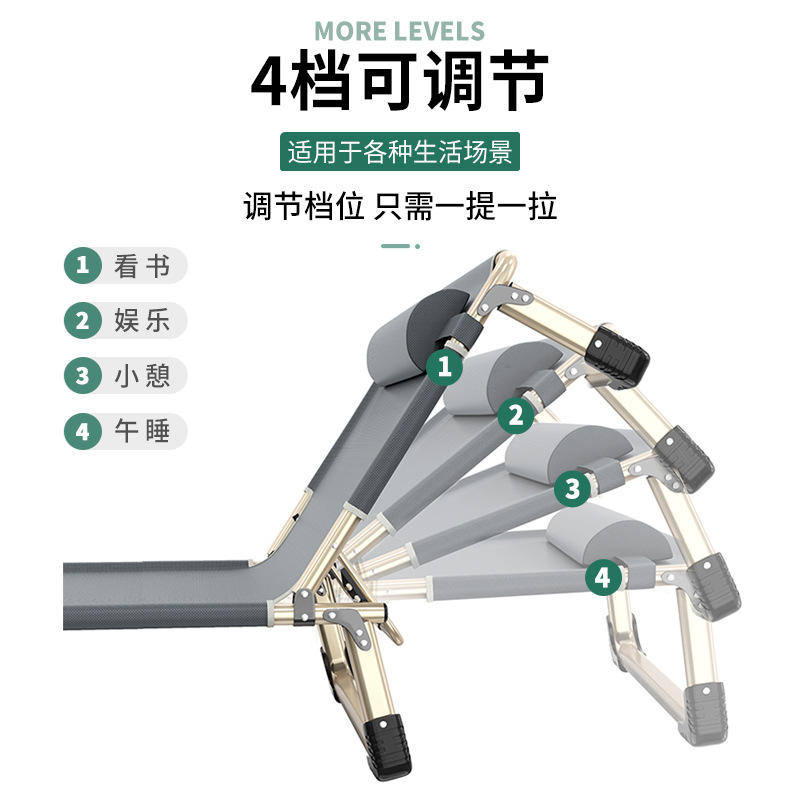 MORE LEVELS
4档可调节

适用于各种生活场景

调节档位 只需一提一拉

1 看书
2 娱乐
3 小憩
4 午睡

1
2
3
4