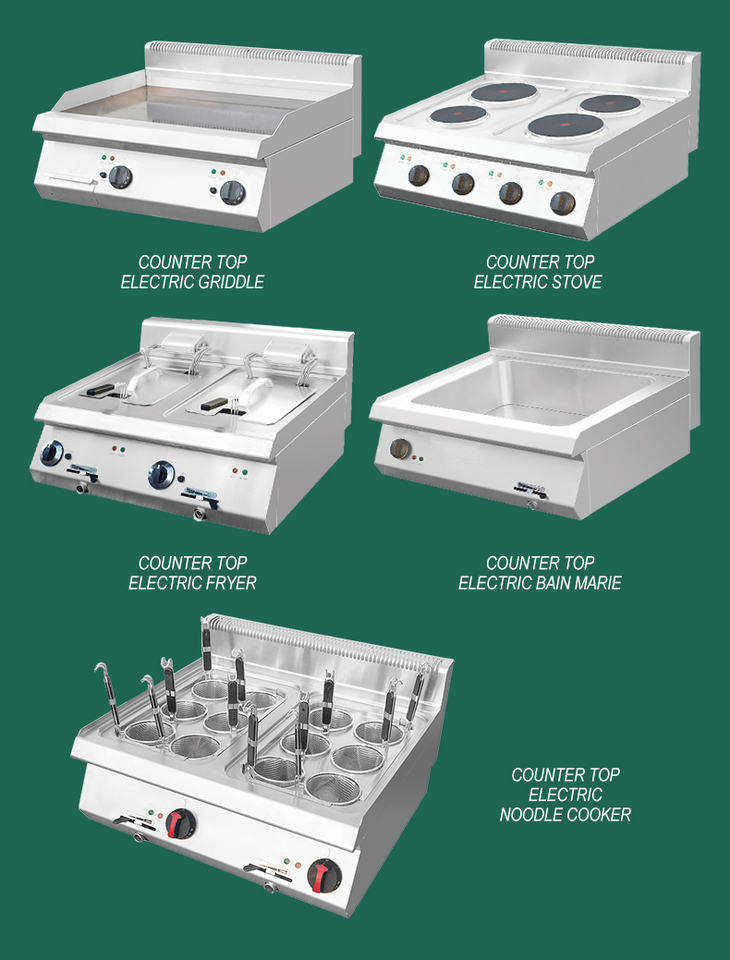 COUNTER TOP
ELECTRIC GRIDDLE

COUNTER TOP
ELECTRIC STOVE

COUNTER TOP
ELECTRIC FRYER

COUNTER TOP
ELECTRIC BAIN MARIE

COUNTER TOP
ELECTRIC
NOODLE COOKER