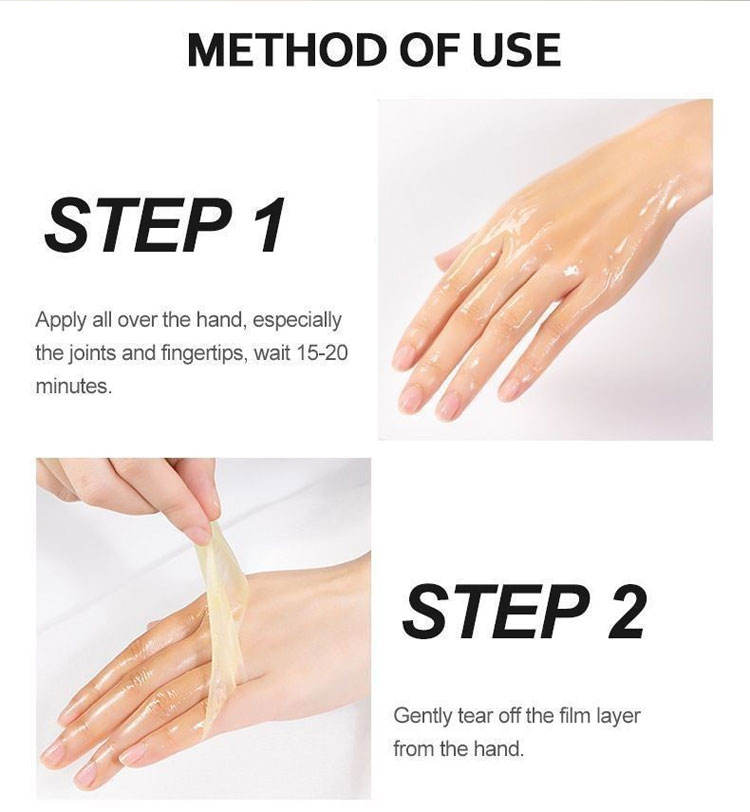 METHOD OF USE

STEP 1

Apply all over the hand, especially the joints and fingertips, wait 15-20 minutes.

STEP 2

Gently tear off the film layer from the hand.