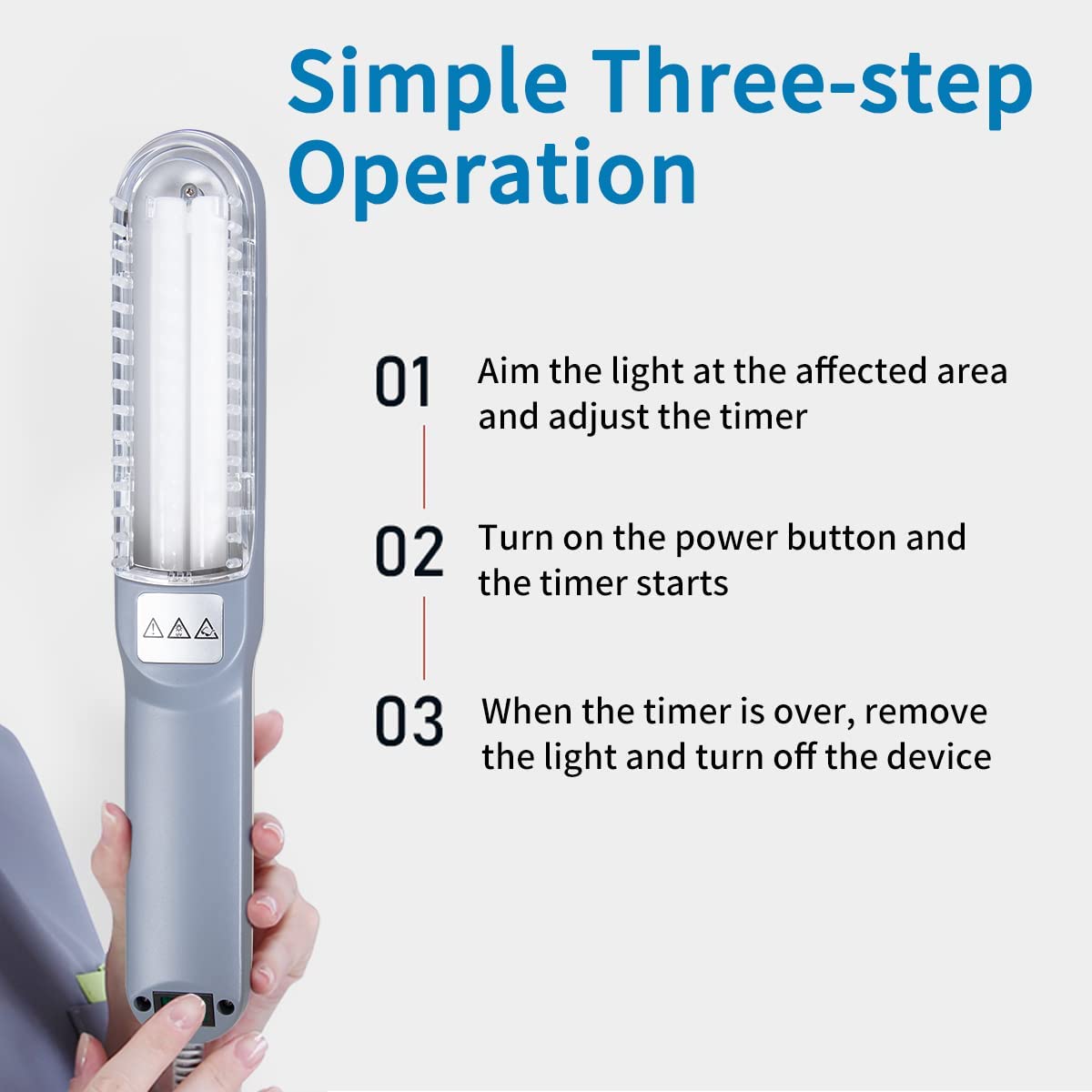 Simple Three-step Operation

01 Aim the light at the affected area and adjust the timer

02 Turn on the power button and the timer starts

03 When the timer is over, remove the light and turn off the device