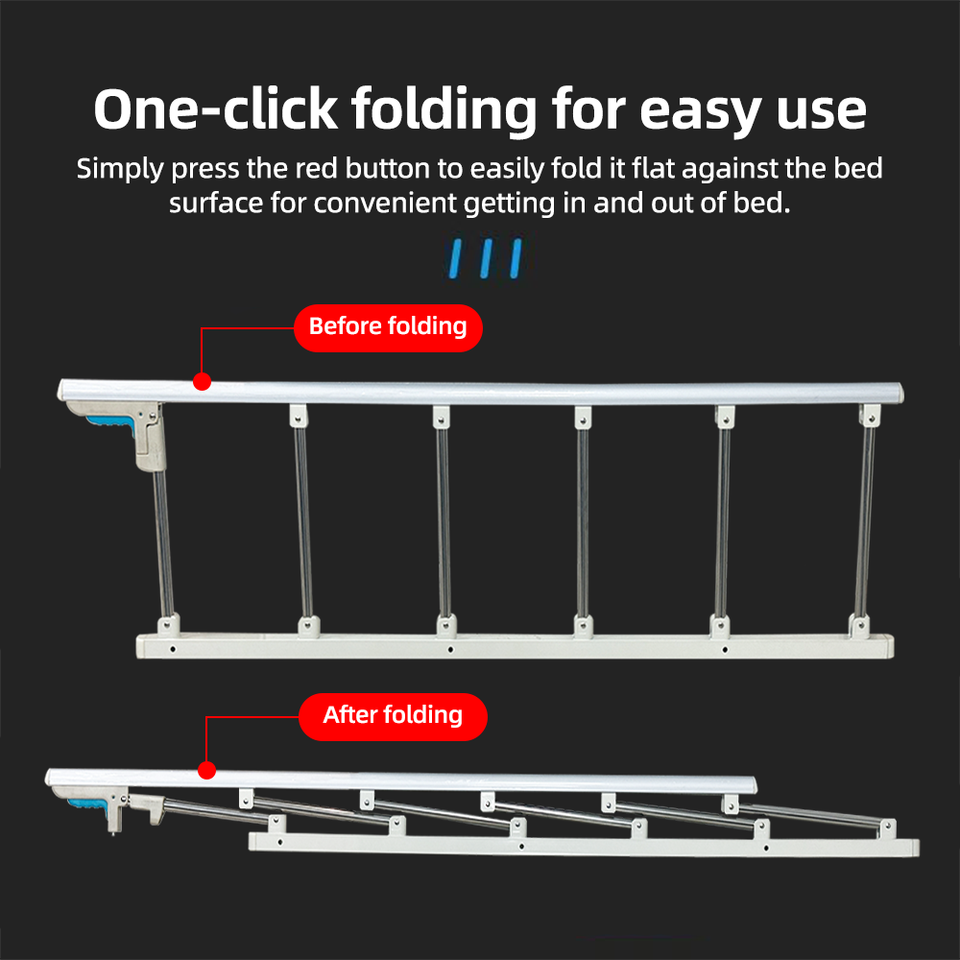 One-click folding for easy use

Simply press the red button to easily fold it flat against the bed surface for convenient getting in and out of bed.

Before folding

After folding