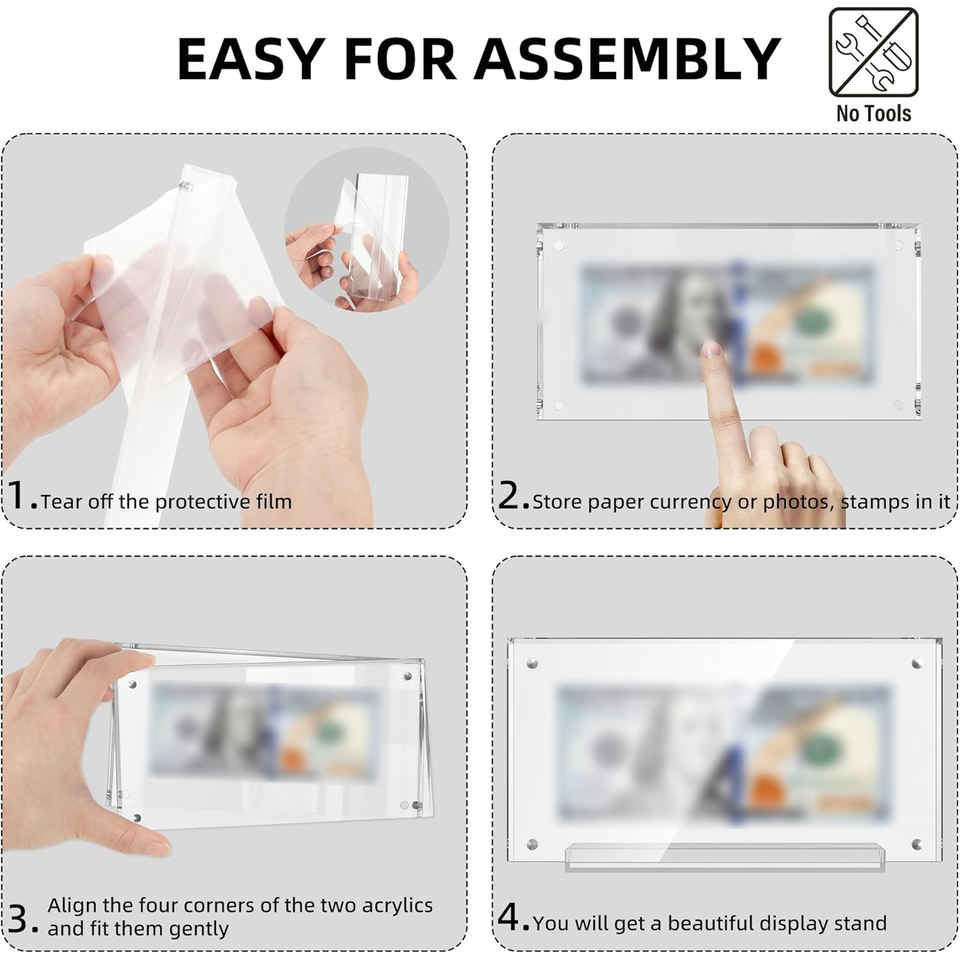 EASY FOR ASSEMBLY

No Tools

1. Tear off the protective film

2. Store paper currency or photos, stamps in it

3. Align the four corners of the two acrylics and fit them gently

4. You will get a beautiful display stand