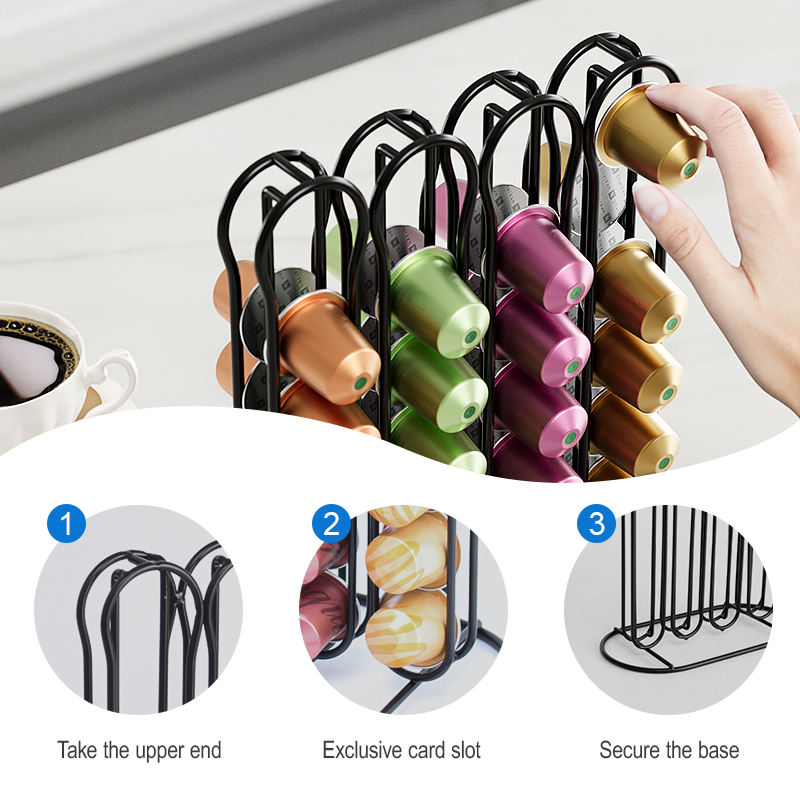 1
Take the upper end

2
Exclusive card slot

3
Secure the base