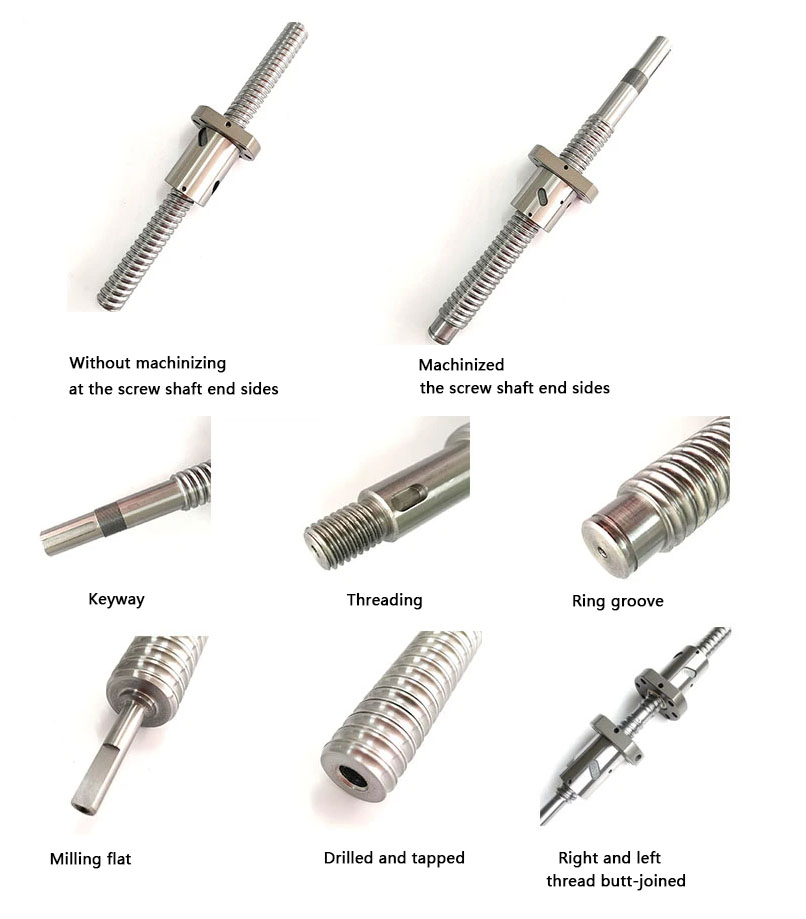 Without machinizing
at the screw shaft end sides

Machinized
the screw shaft end sides

Keyway

Threading

Ring groove

Milling flat

Drilled and tapped

Right and left
thread butt-joined