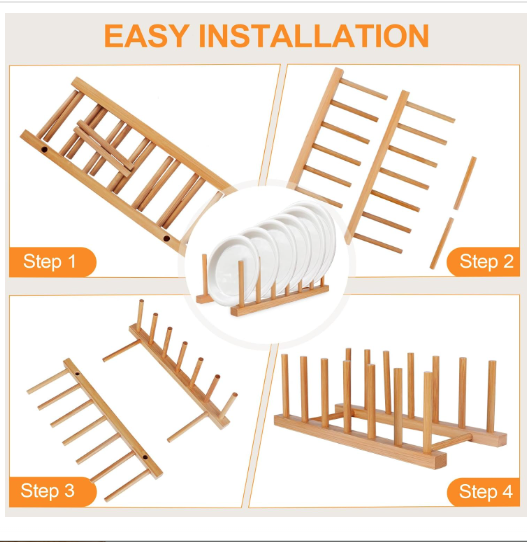 EASY INSTALLATION

Step 1

Step 2

Step 3

Step 4