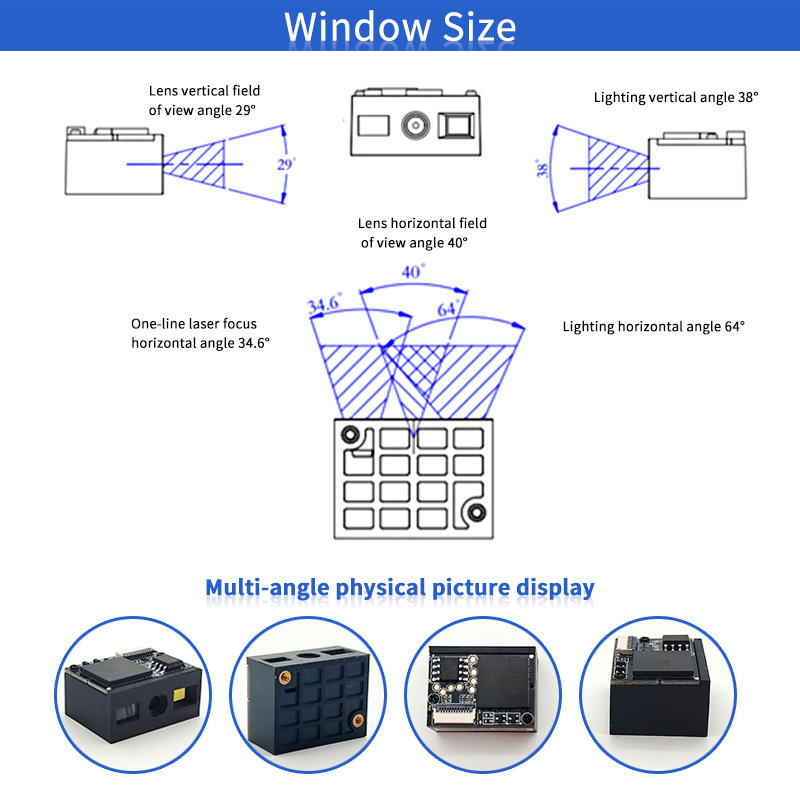 Window Size

Lens vertical field of view angle 29°

29°

Lighting vertical angle 38°

38°

Lens horizontal field of view angle 40°

40°

34.6°

64°

One-line laser focus horizontal angle 34.6°

Lighting horizontal angle 64°

Multi-angle physical picture display