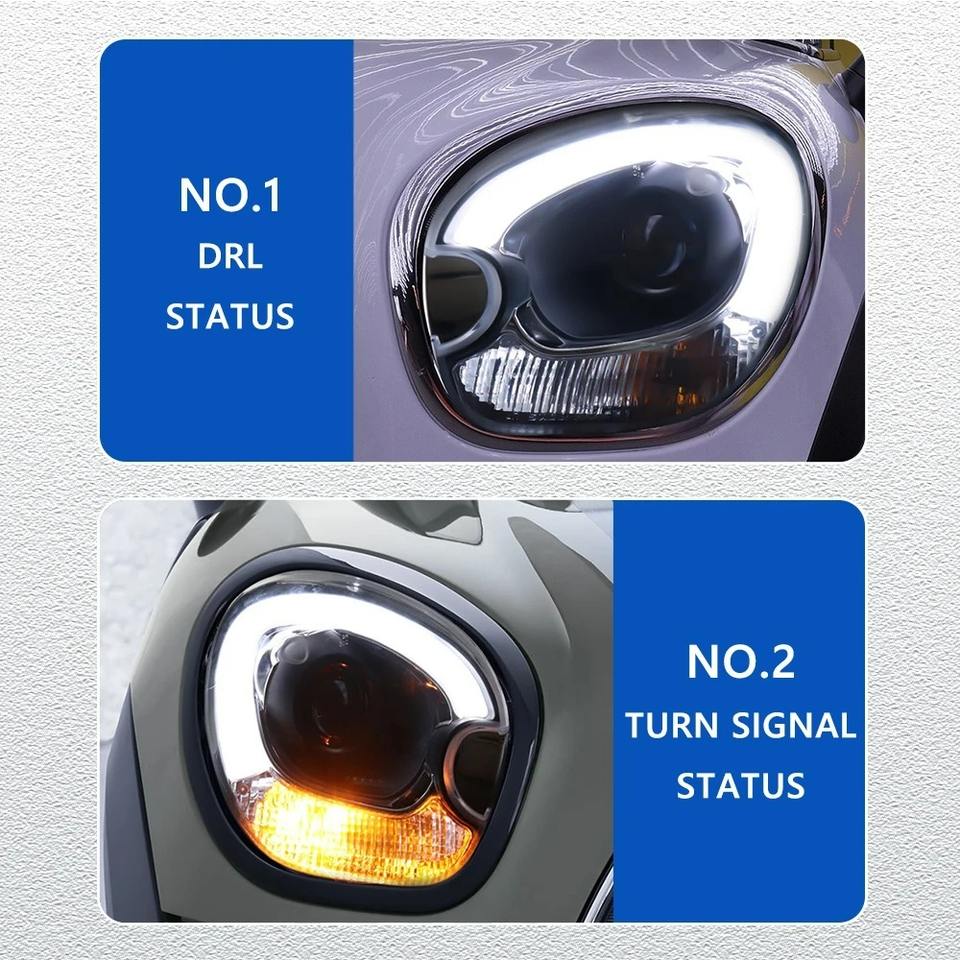 NO.1
DRL
STATUS

NO.2
TURN SIGNAL
STATUS