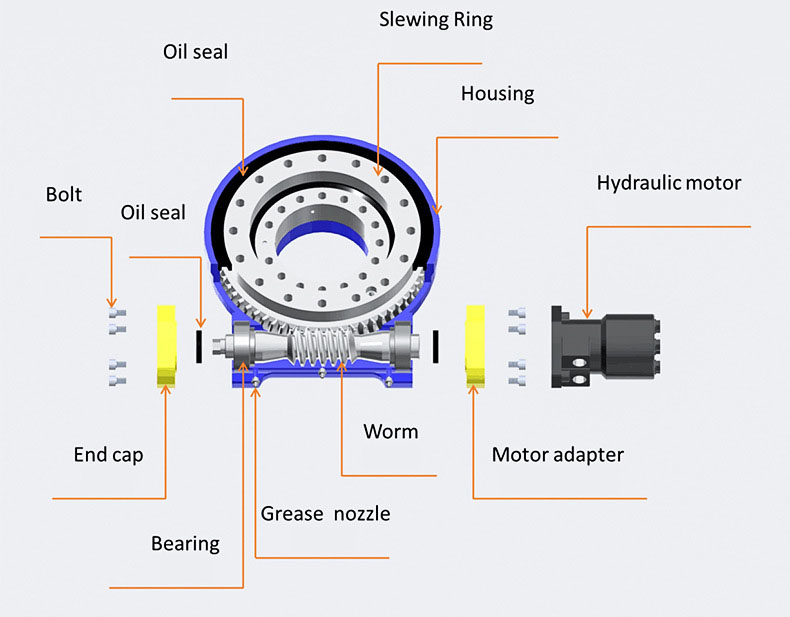 Slewing Ring

Oil seal

Housing

Hydraulic motor

Bolt

Oil seal

Worm

End cap

Motor adapter

Grease nozzle

Bearing