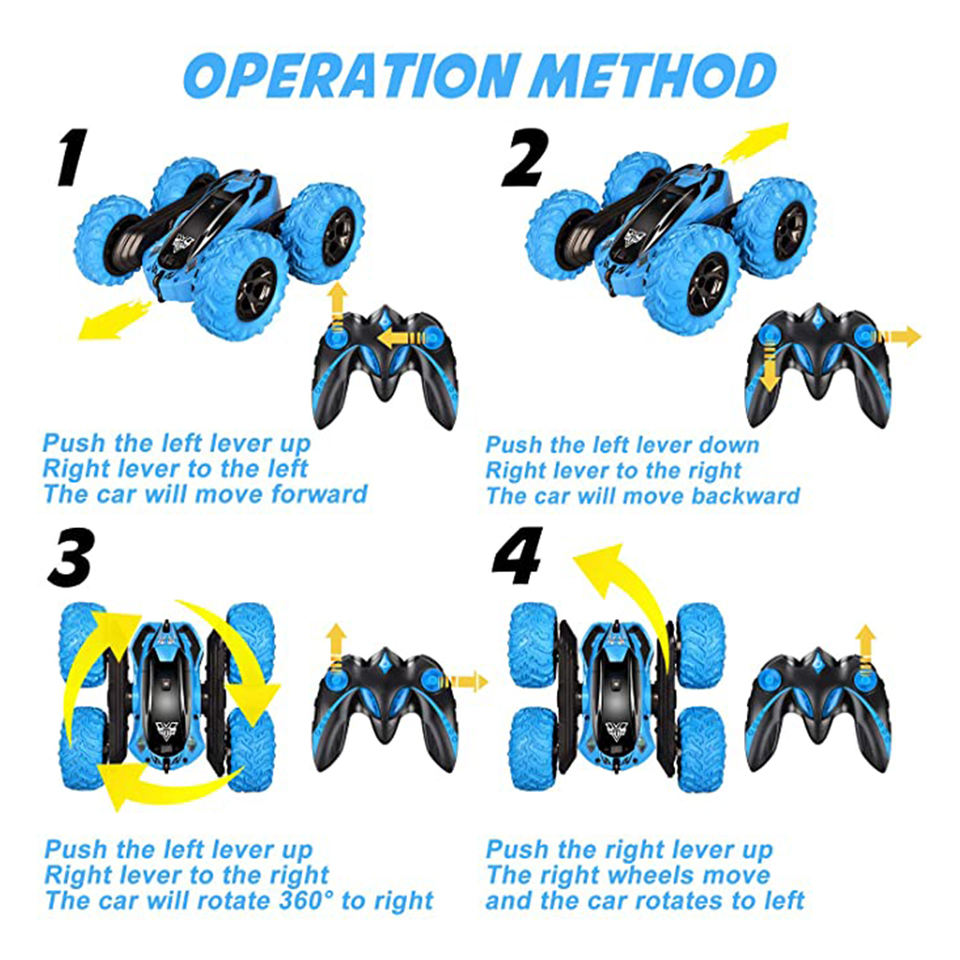 OPERATION METHOD

1

Push the left lever up
Right lever to the left
The car will move forward

2

Push the left lever down
Right lever to the right
The car will move backward

3

Push the left lever up
Right lever to the right
The car will rotate 360° to right

4

Push the right lever up
The right wheels move
and the car rotates to left