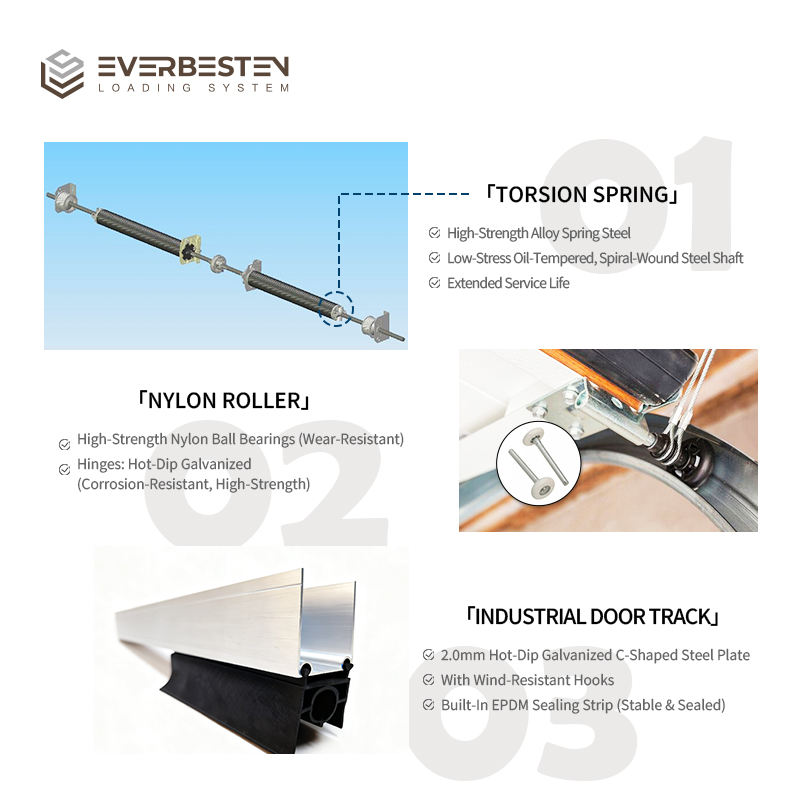 EVERBESTEN
LOADING SYSTEM

01

「TORSION SPRING」

High-Strength Alloy Spring Steel

Low-Stress Oil-Tempered, Spiral-Wound Steel Shaft

Extended Service Life

02

「NYLON ROLLER」

High-Strength Nylon Ball Bearings (Wear-Resistant)

Hinges: Hot-Dip Galvanized (Corrosion-Resistant, High-Strength)

03

「INDUSTRIAL DOOR TRACK」

2.0mm Hot-Dip Galvanized C-Shaped Steel Plate

With Wind-Resistant Hooks

Built-In EPDM Sealing Strip (Stable & Sealed)