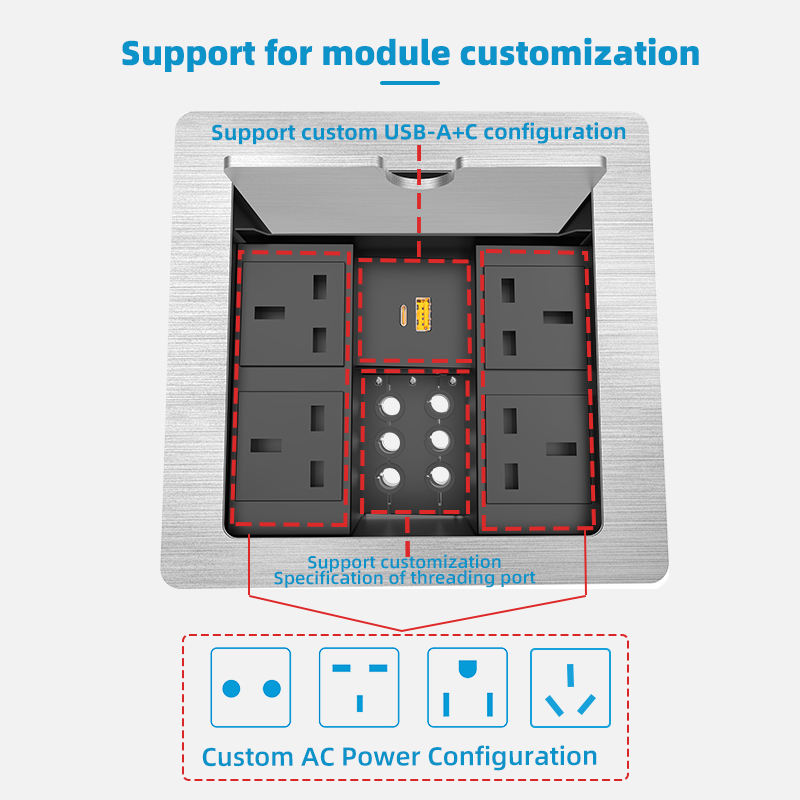 Support for module customization

Support custom USB-A+C configuration

Support customization
Specification of threading port

Custom AC Power Configuration