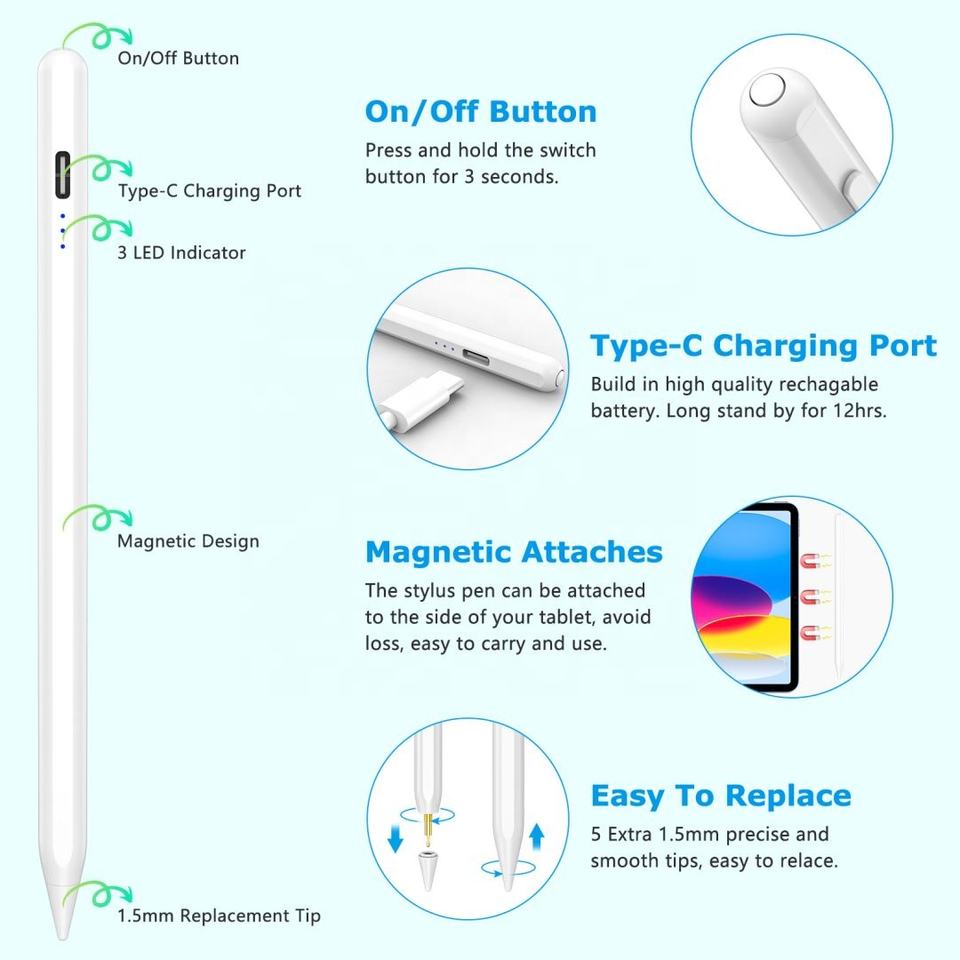 On/Off Button

Type-C Charging Port

3 LED Indicator

Magnetic Design

1.5mm Replacement Tip

On/Off Button

Press and hold the switch button for 3 seconds.

Type-C Charging Port

Build in high quality rechagable battery. Long stand by for 12hrs.

Magnetic Attaches

The stylus pen can be attached to the side of your tablet, avoid loss, easy to carry and use.

Easy To Replace

5 Extra 1.5mm precise and smooth tips, easy to relace.