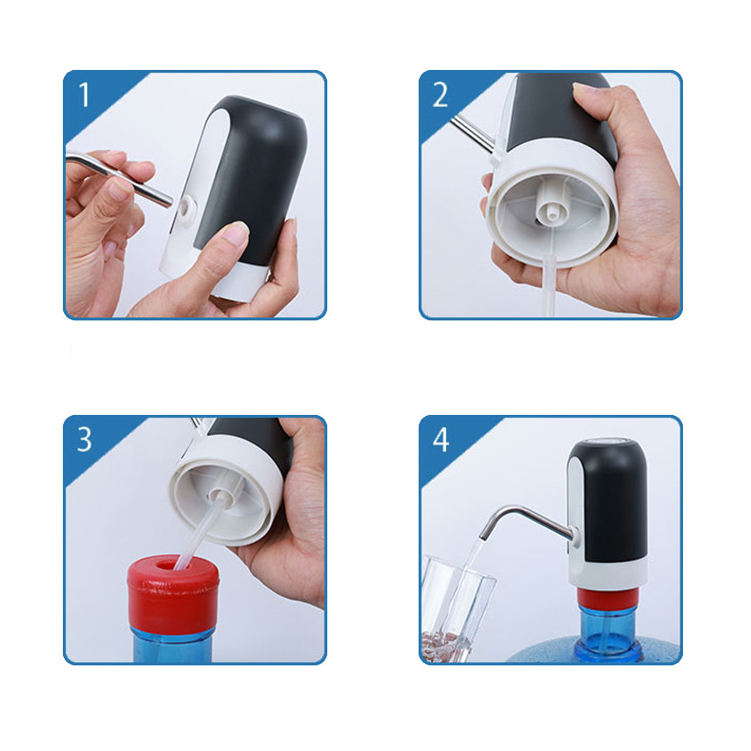 1

2

3

4