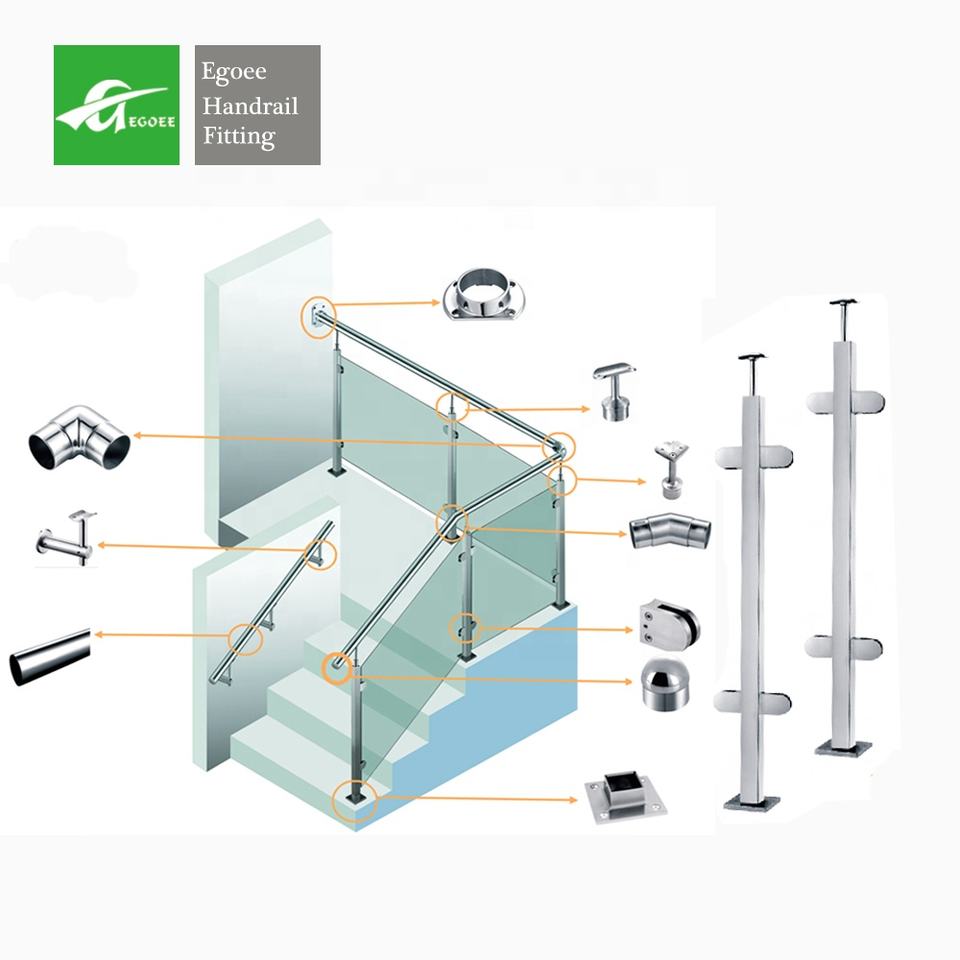 EGOEE

Egoee Handrail Fitting