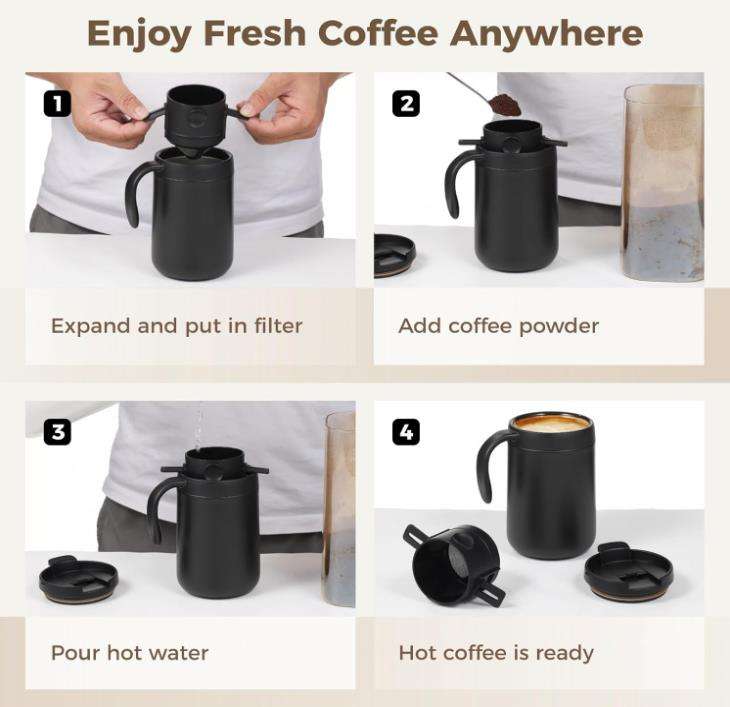 Enjoy Fresh Coffee Anywhere

1

Expand and put in filter

2

Add coffee powder

3

Pour hot water

4

Hot coffee is ready